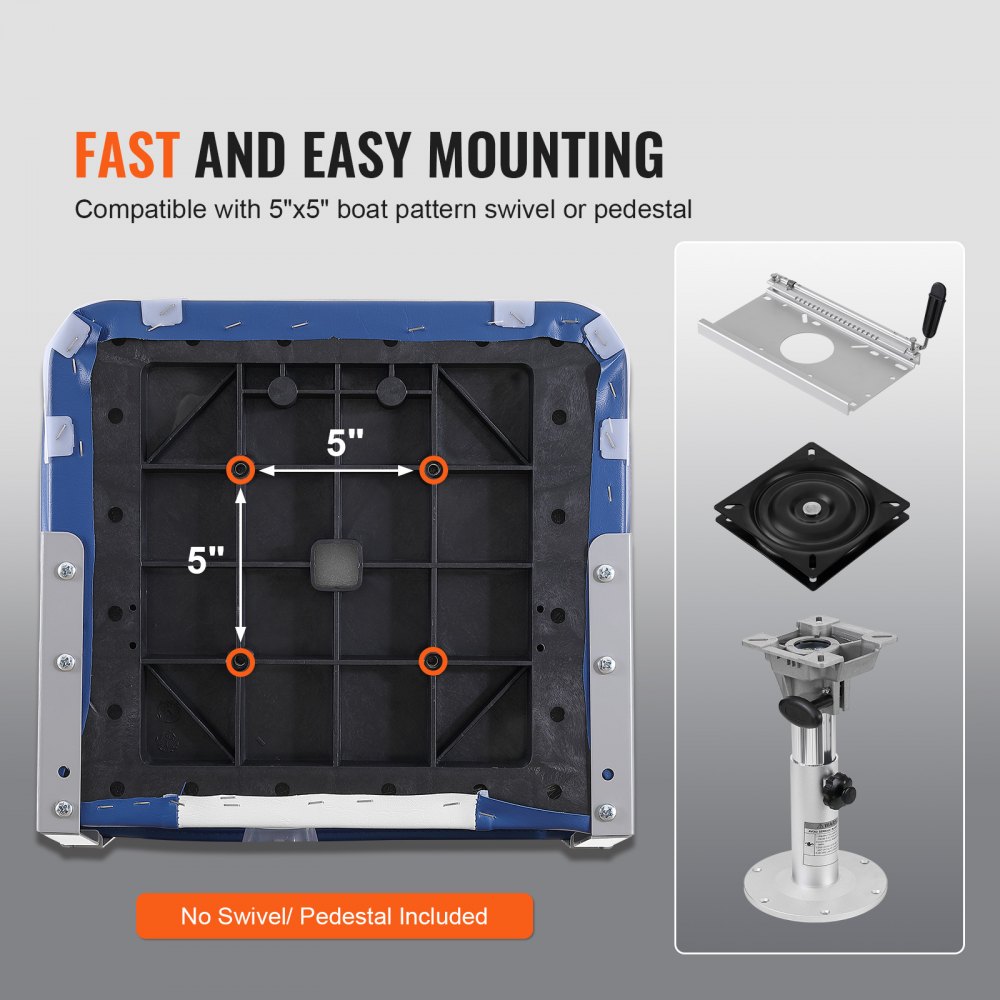 FAST AND EASY MOUNTING

Compatible with 5"x5" boat pattern swivel or pedestal

5"

5"

No Swivel/ Pedestal Included