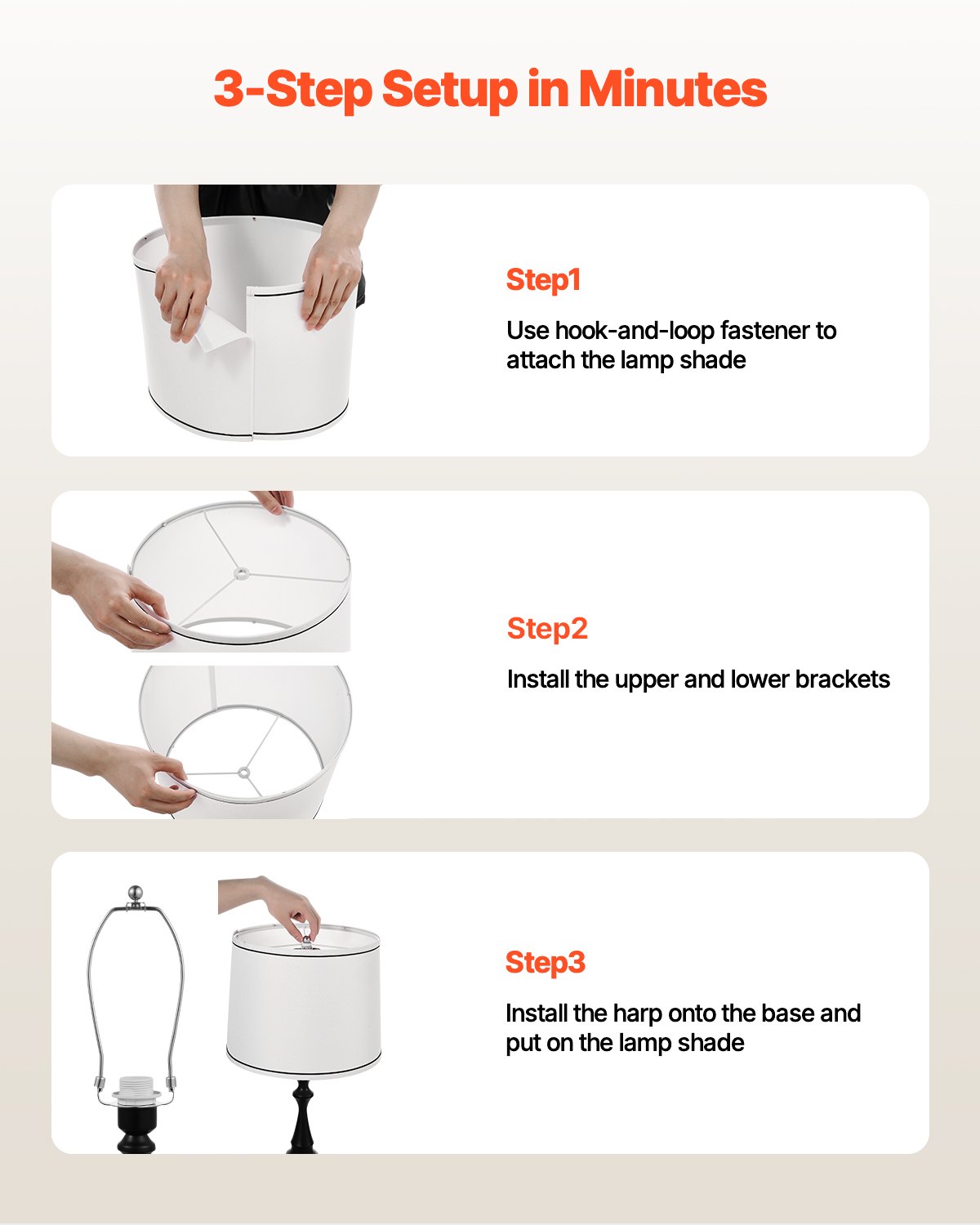 3-Step Setup in Minutes

Step1

Use hook-and-loop fastener to attach the lamp shade

Step2

Install the upper and lower brackets

Step3

Install the harp onto the base and put on the lamp shade