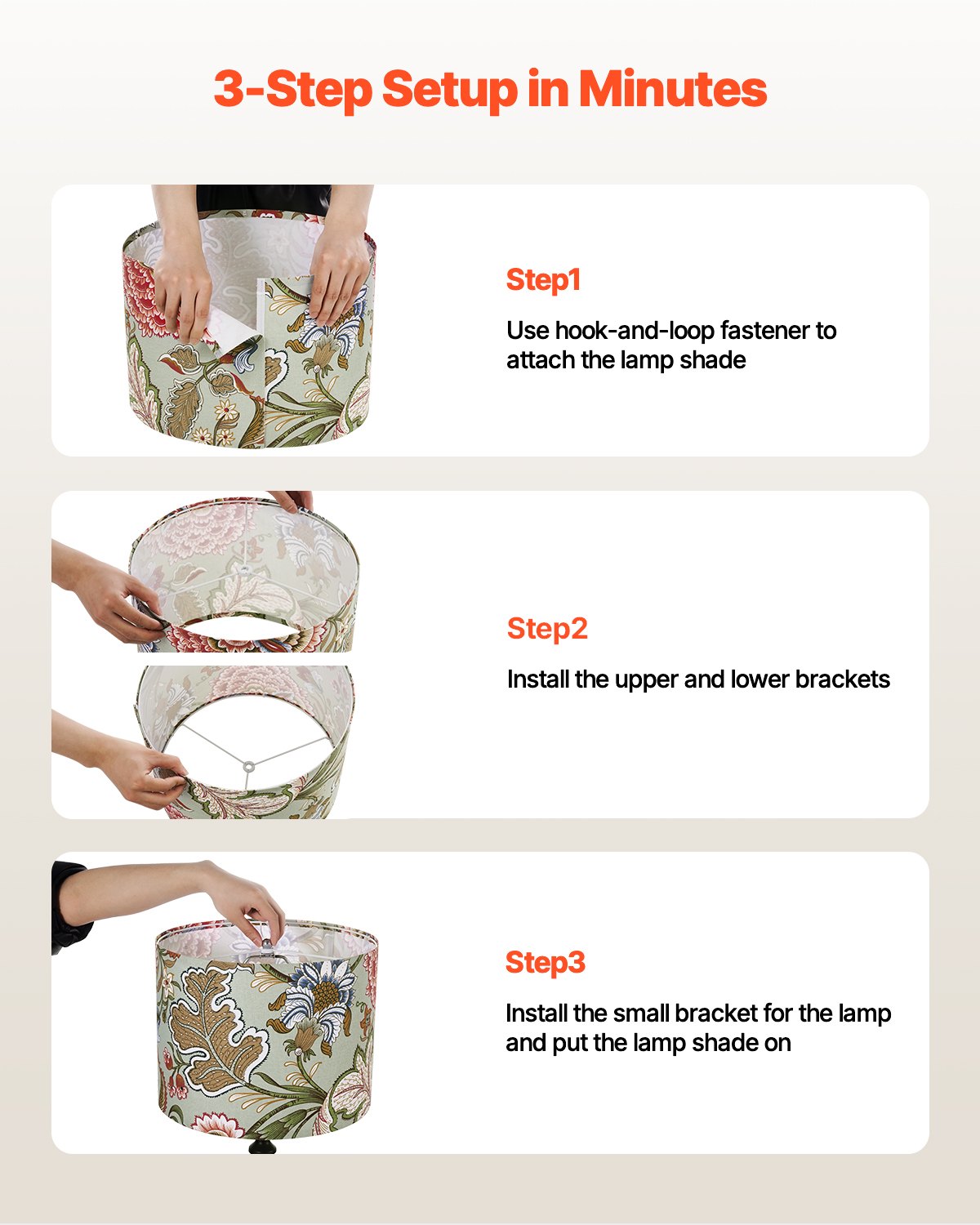 3-Step Setup in Minutes

Step1

Use hook-and-loop fastener to attach the lamp shade

Step2

Install the upper and lower brackets

Step3

Install the small bracket for the lamp and put the lamp shade on