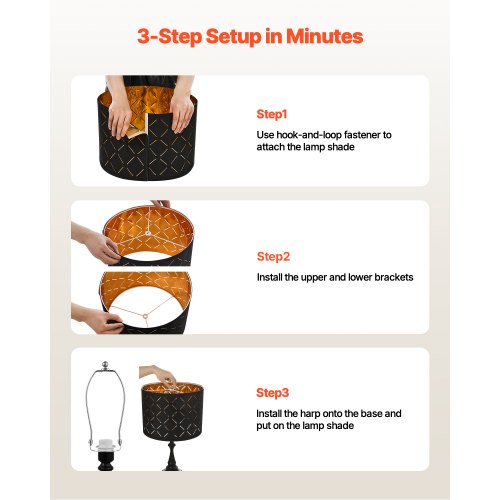 3-Step Setup in Minutes

Step1

Use hook-and-loop fastener to attach the lamp shade

Step2

Install the upper and lower brackets

Step3

Install the harp onto the base and put on the lamp shade