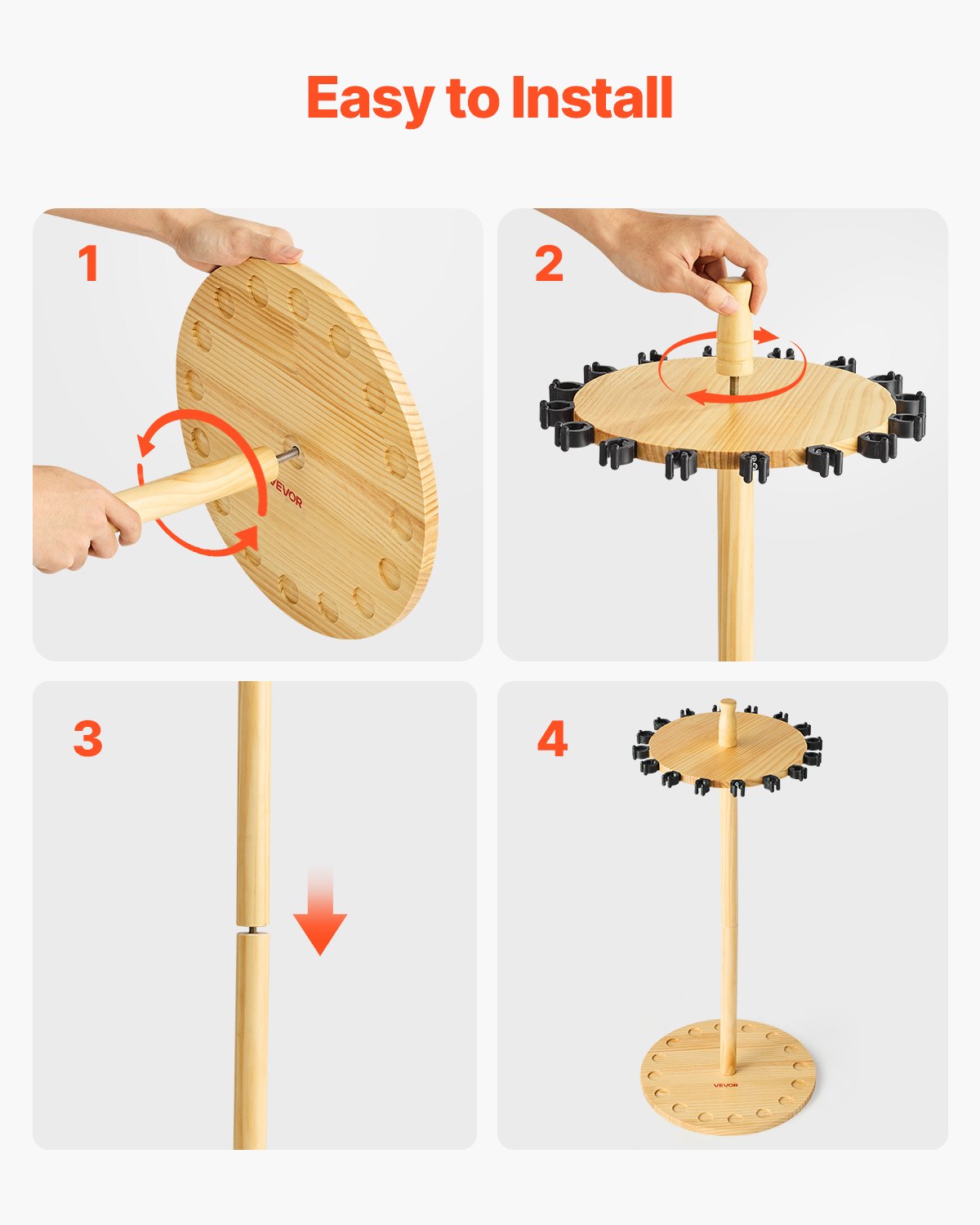 Easy to Install

1

VEVOR

2

3

4

VEVOR