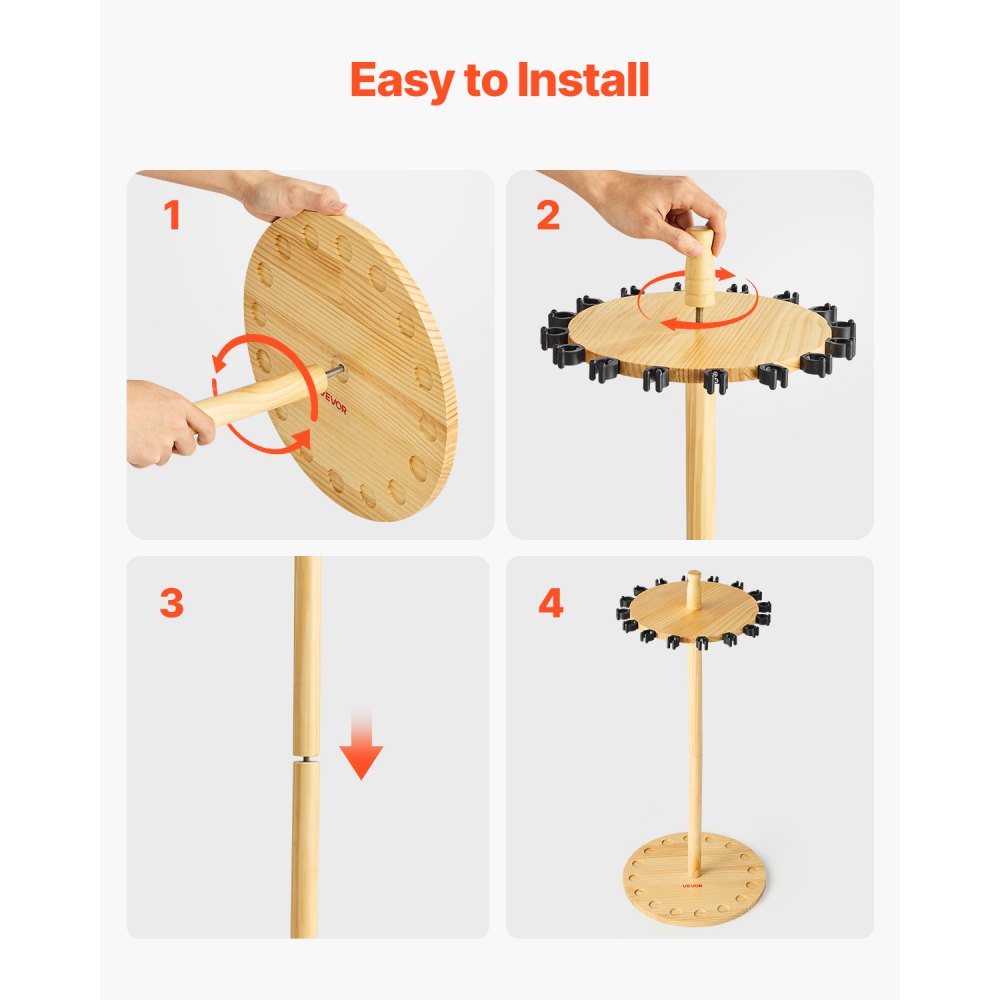 Easy to Install

1

VEVOR

2

3

4

VEVOR