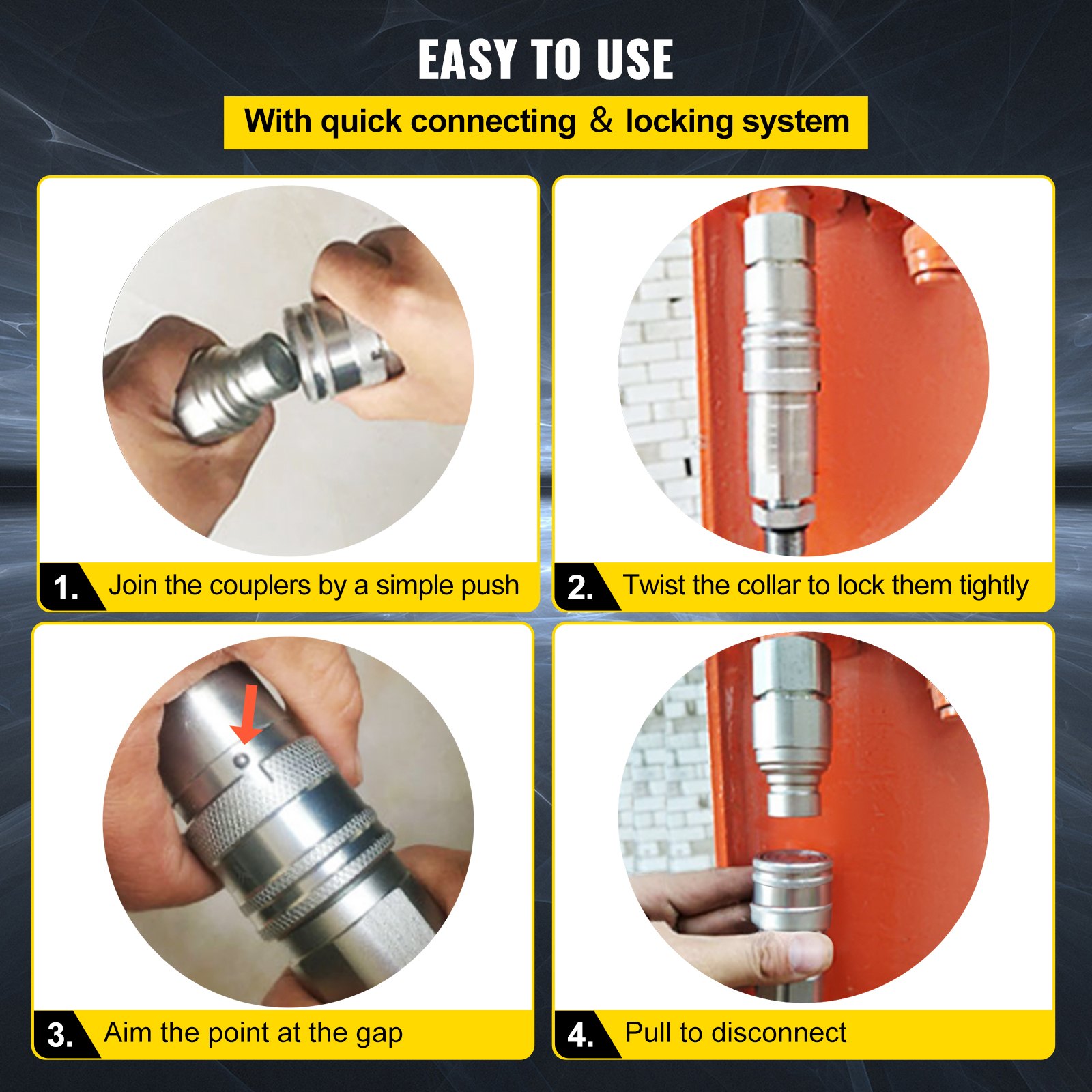 EASY TO USE

With quick connecting & locking system

1. Join the couplers by a simple push

2. Twist the collar to lock them tightly

3. Aim the point at the gap

4. Pull to disconnect