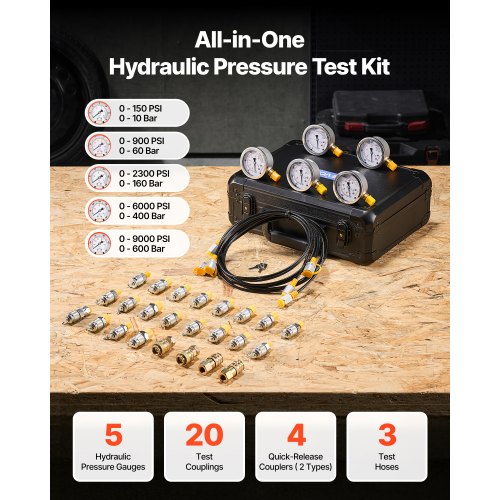 All-in-One
Hydraulic Pressure Test Kit

0 - 150 PSI
0 - 10 Bar

0 - 900 PSI
0 - 60 Bar

0 - 2300 PSI
0 - 160 Bar

0 - 6000 PSI
0 - 400 Bar

0 - 9000 PSI
0 - 600 Bar

5
Hydraulic Pressure Gauges

20
Test Couplings

4
Quick-Release Couplers ( 2 Types)

3
Test Hoses