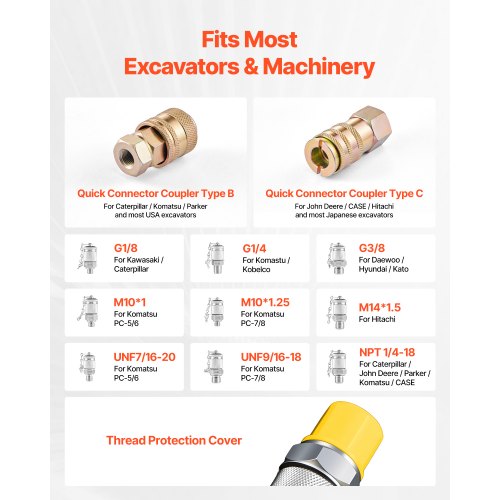 Fits Most Excavators & Machinery

Quick Connector Coupler Type B
For Caterpillar / Komatsu / Parker and most USA excavators

Quick Connector Coupler Type C
For John Deere / CASE / Hitachi and most Japanese excavators

G1/8
For Kawasaki / Caterpillar

G1/4
For Komastu / Kobelco

G3/8
For Daewoo / Hyundai / Kato

M10*1
For Komatsu PC-5/6

M10*1.25
For Komatsu PC-7/8

M14*1.5
For Hitachi

UNF7/16-20
For Komatsu PC-5/6

UNF9/16-18
For Komatsu PC-7/8

NPT 1/4-18
For Caterpillar / John Deere / Parker / Komatsu / CASE

Thread Protection Cover