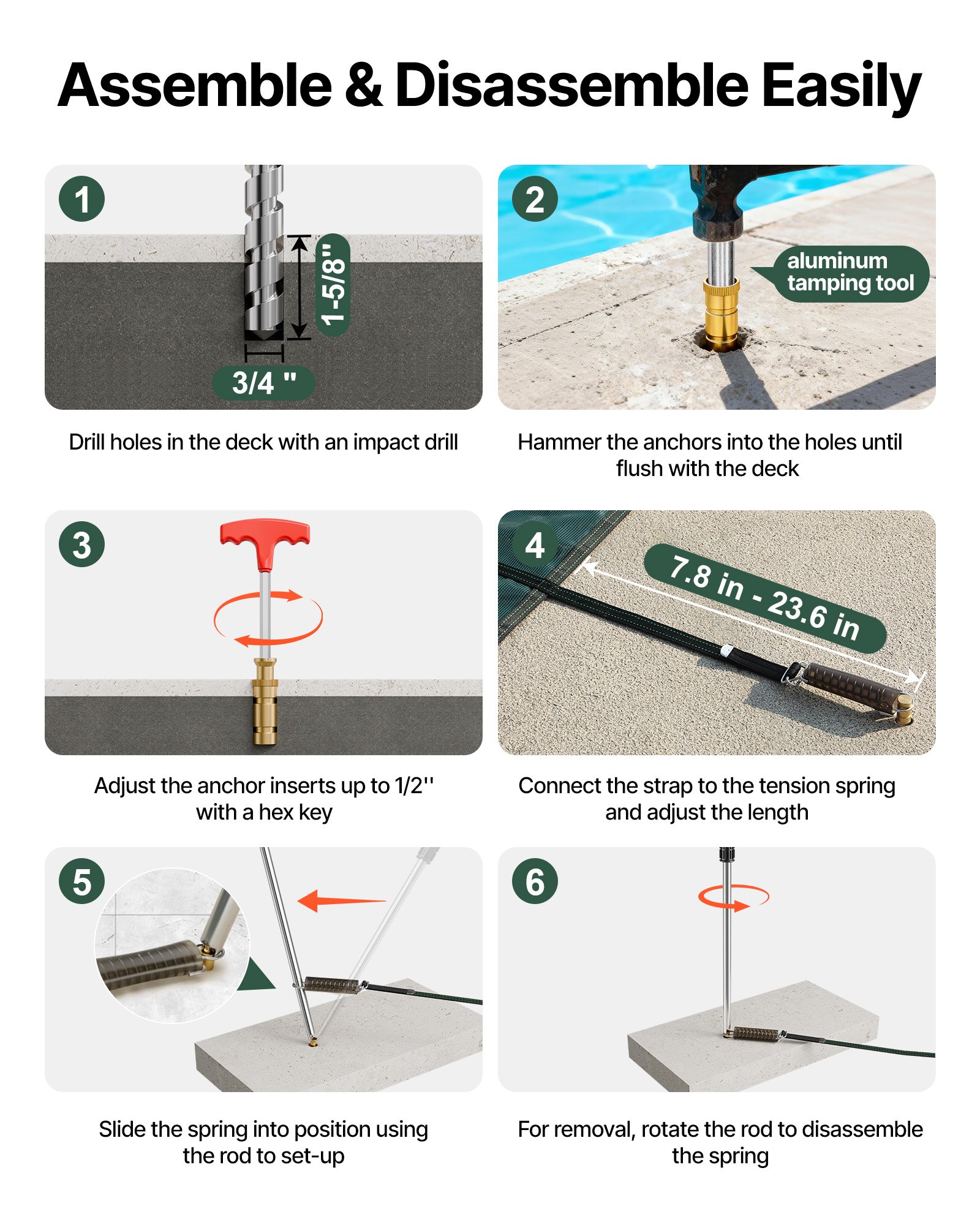 Assemble & Disassemble Easily

1

1-5/8"

3/4 "

Drill holes in the deck with an impact drill

2

aluminum tamping tool

Hammer the anchors into the holes until flush with the deck

3

Adjust the anchor inserts up to 1/2'' with a hex key

4

7.8 in - 23.6 in

Connect the strap to the tension spring and adjust the length

5

Slide the spring into position using the rod to set-up

6

For removal, rotate the rod to disassemble the spring