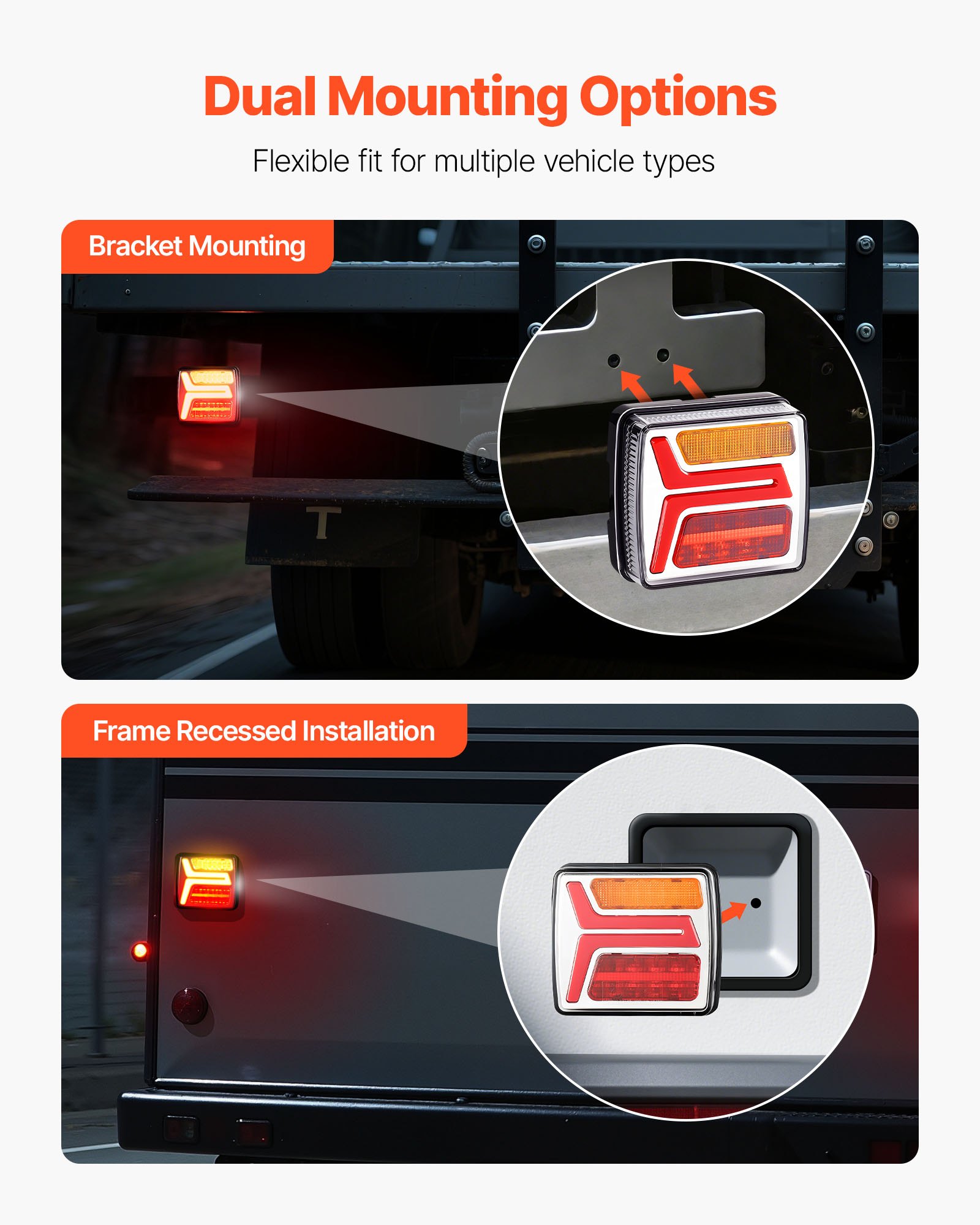 Dual Mounting Options

Flexible fit for multiple vehicle types

Bracket Mounting

T

Frame Recessed Installation