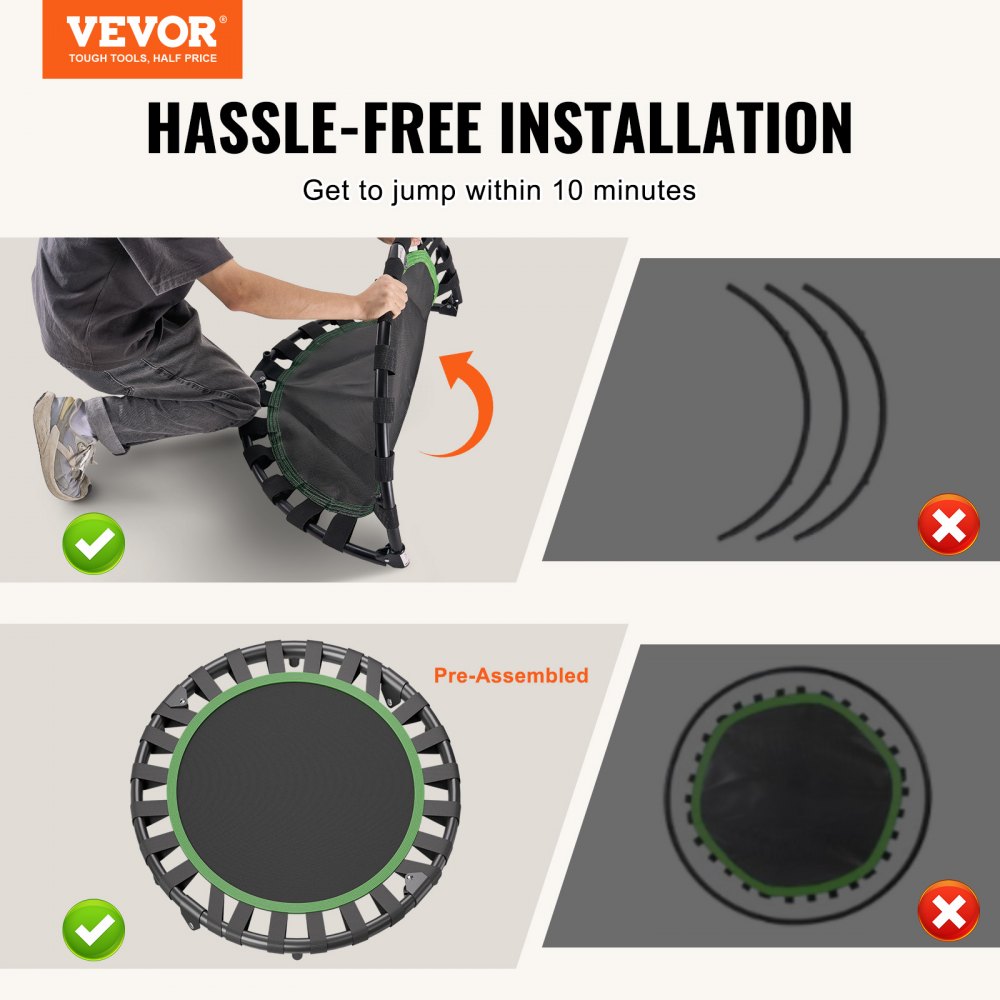 VEVOR®
TOUGH TOOLS, HALF PRICE

HASSLE-FREE INSTALLATION

Get to jump within 10 minutes

Pre-Assembled