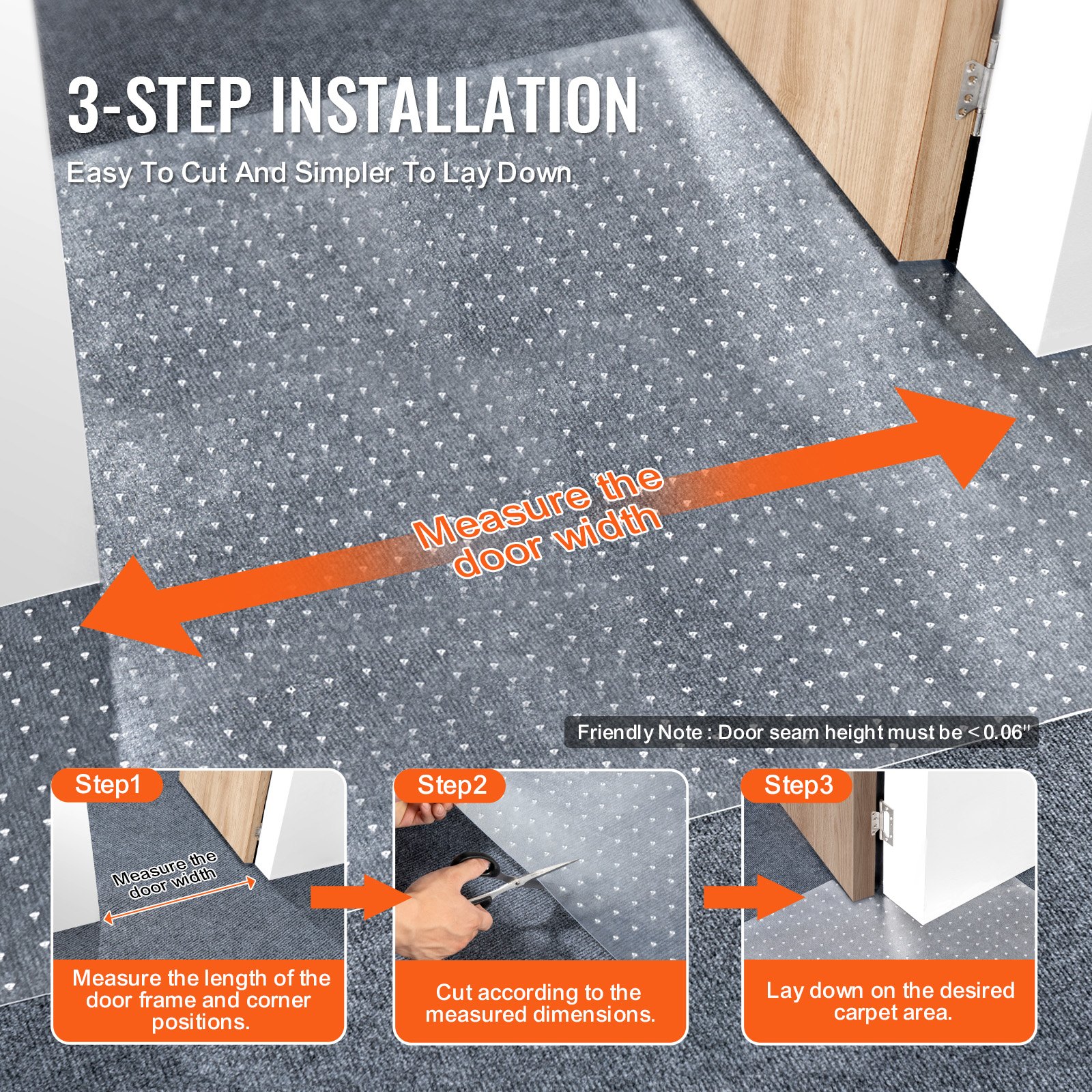 3-STEP INSTALLATION

Easy To Cut And Simpler To Lay Down

Measure the door width

Friendly Note : Door seam height must be < 0.06''

Step1

Measure the door width

Measure the length of the door frame and corner positions.

Step2

Cut according to the measured dimensions.

Step3

Lay down on the desired carpet area.