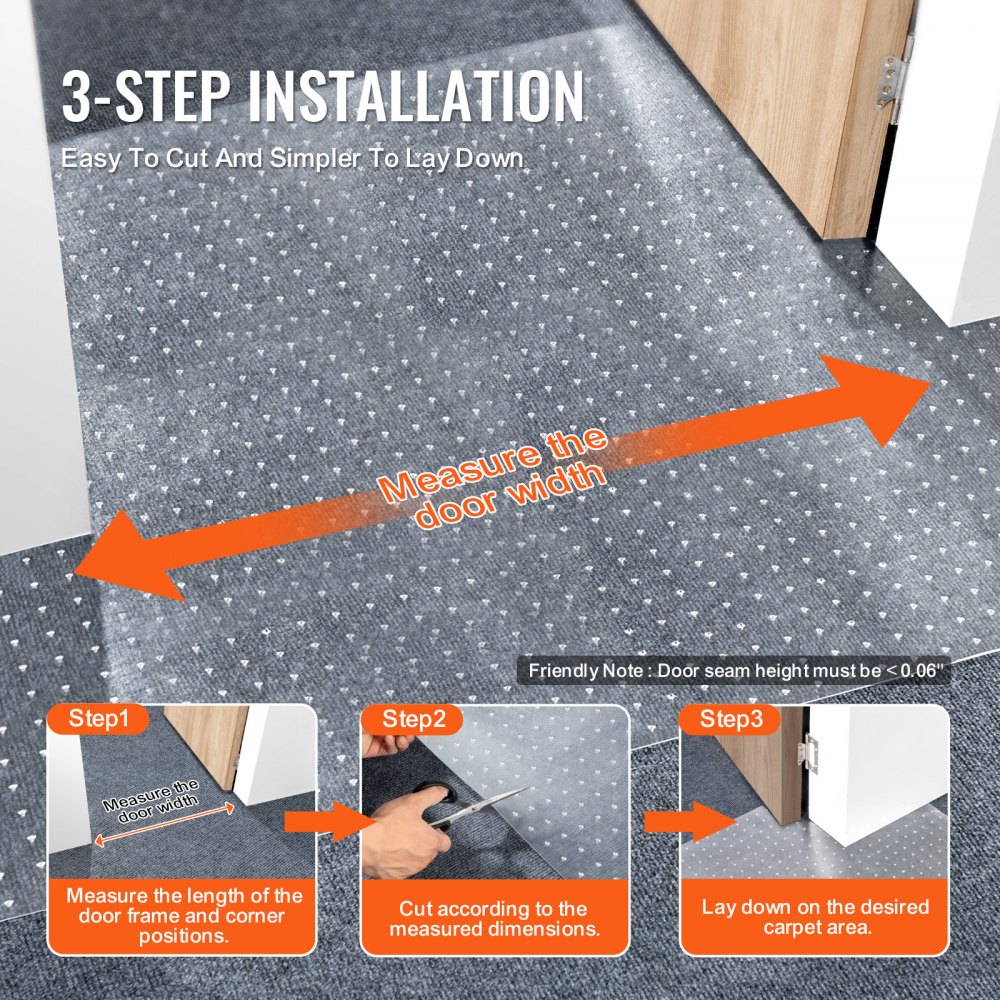 3-STEP INSTALLATION
Easy To Cut And Simpler To Lay Down

Measure the door width

Friendly Note : Door seam height must be < 0.06"

Step1
Measure the door width
Measure the length of the door frame and corner positions.

Step2
Cut according to the measured dimensions.

Step3
Lay down on the desired carpet area.