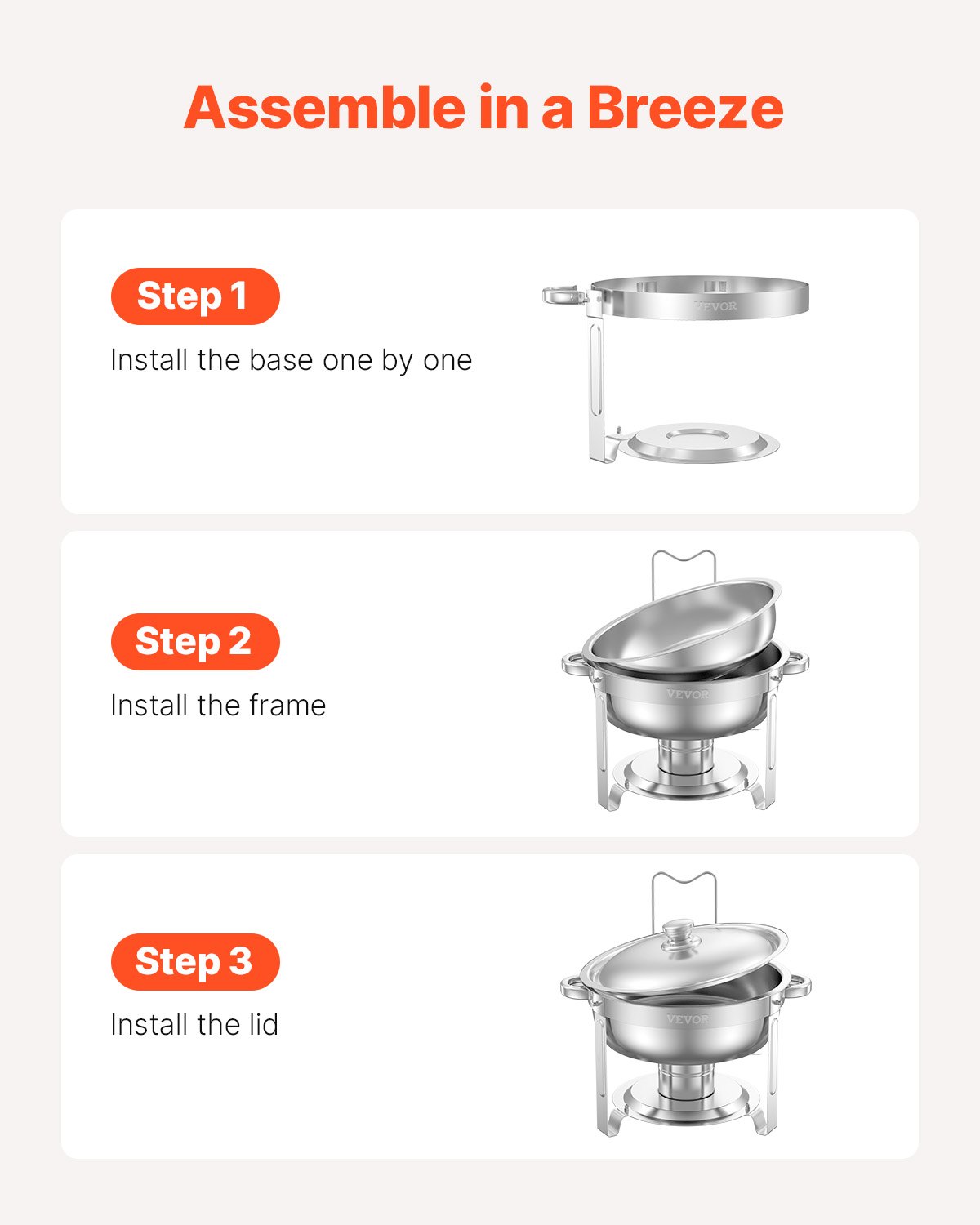 Assemble in a Breeze

Step 1

Install the base one by one

VEVOR

Step 2

Install the frame

VEVOR

Step 3

Install the lid

VEVOR