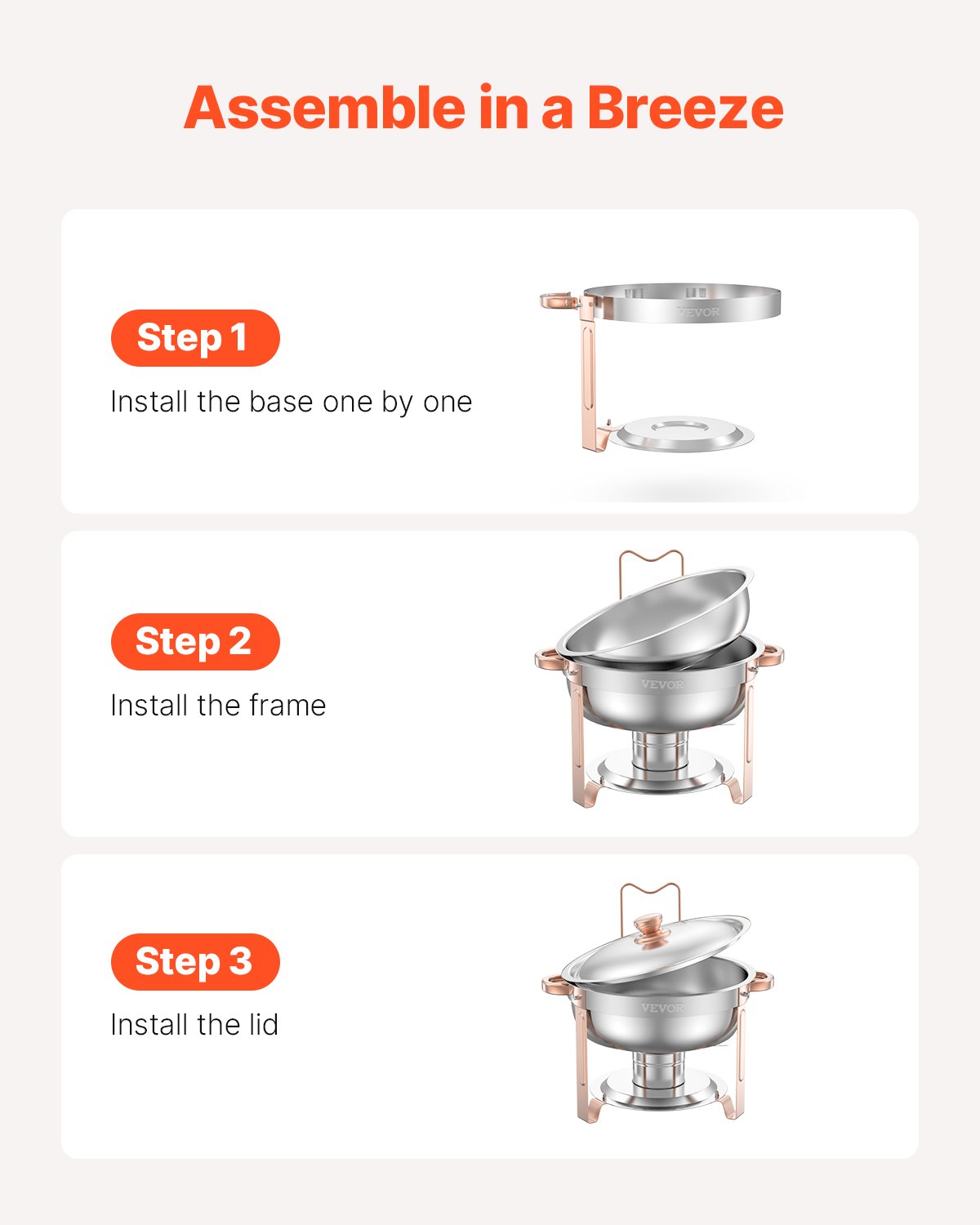 Assemble in a Breeze

Step 1

Install the base one by one

VEVOR

Step 2

Install the frame

VEVOR

Step 3

Install the lid

VEVOR