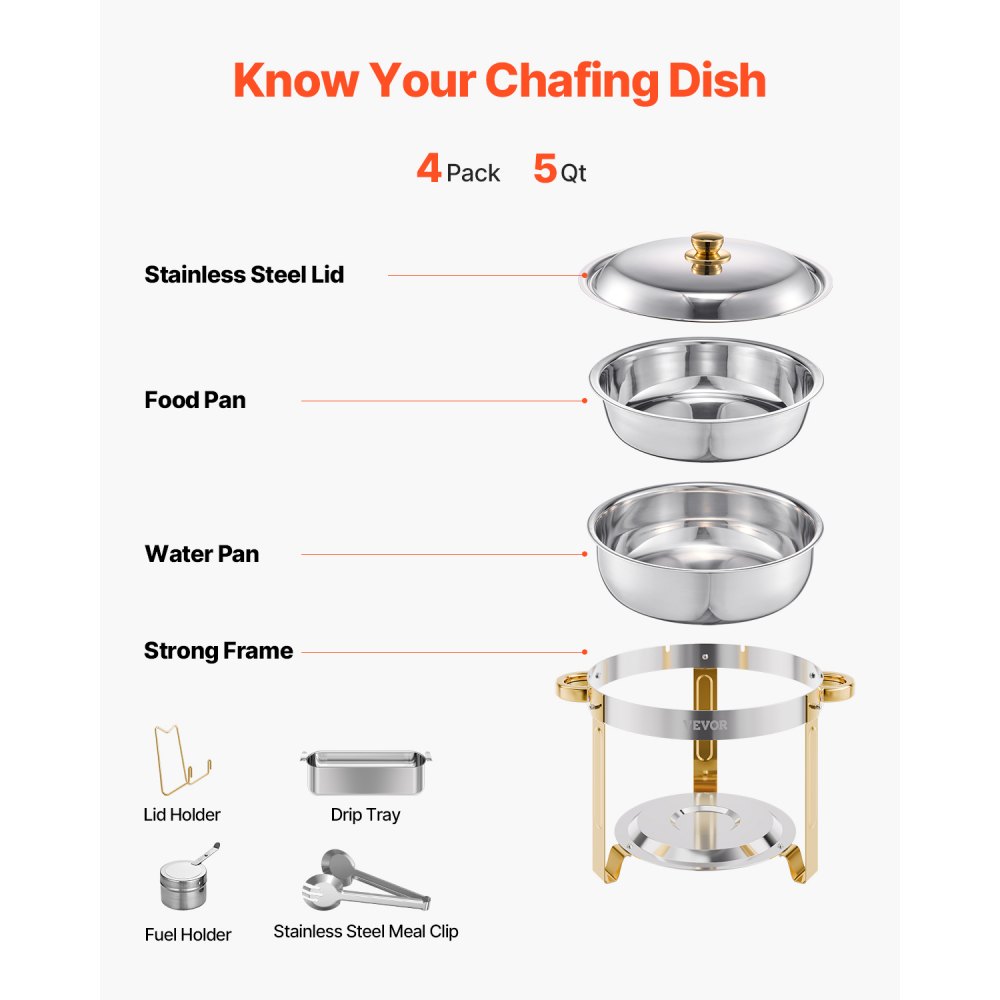 Know Your Chafing Dish

4 Pack 5 Qt

Stainless Steel Lid

Food Pan

Water Pan

Strong Frame

VEVOR

Lid Holder

Drip Tray

Fuel Holder

Stainless Steel Meal Clip