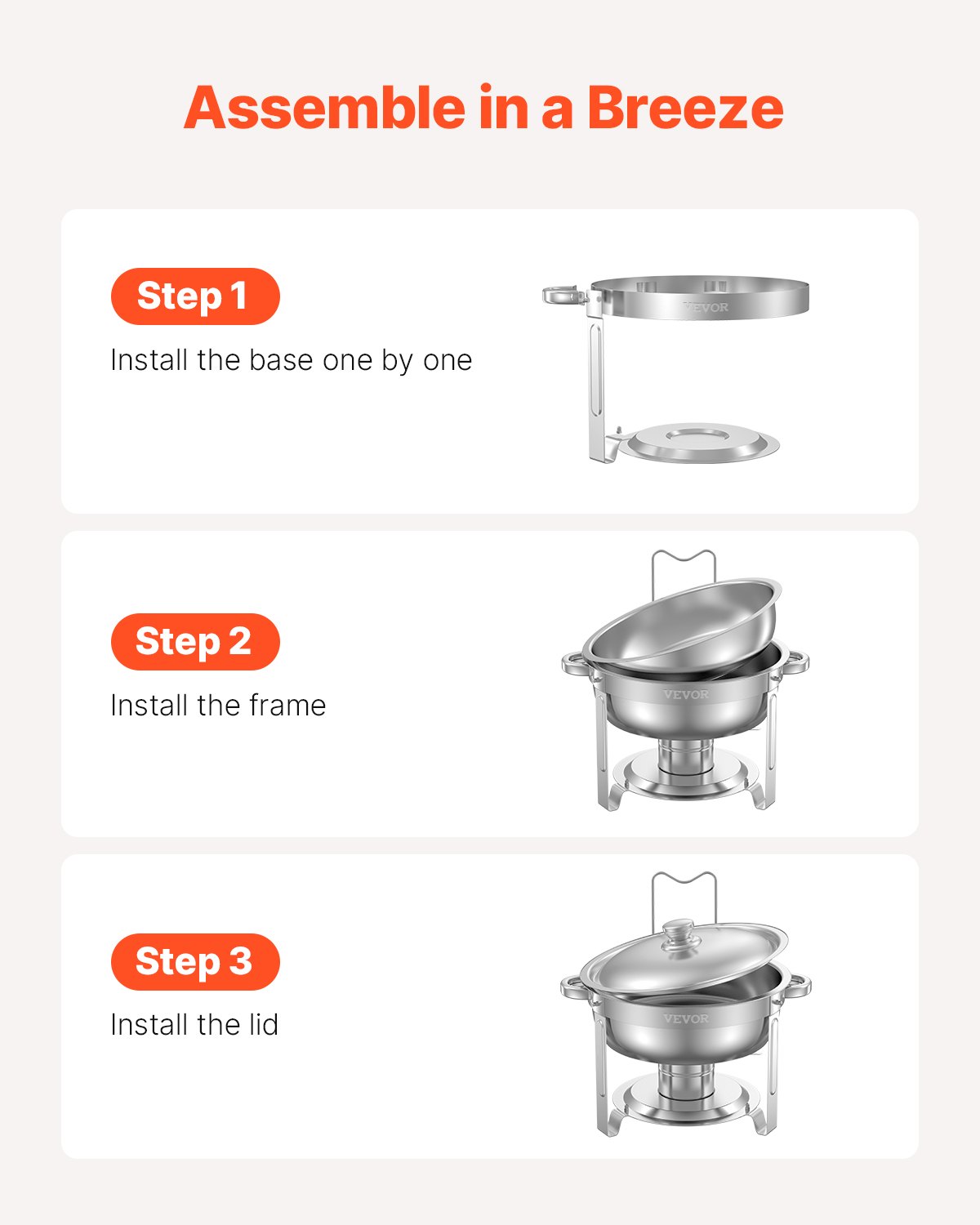 Assemble in a Breeze

Step 1

Install the base one by one

VEVOR

Step 2

Install the frame

VEVOR

Step 3

Install the lid

VEVOR