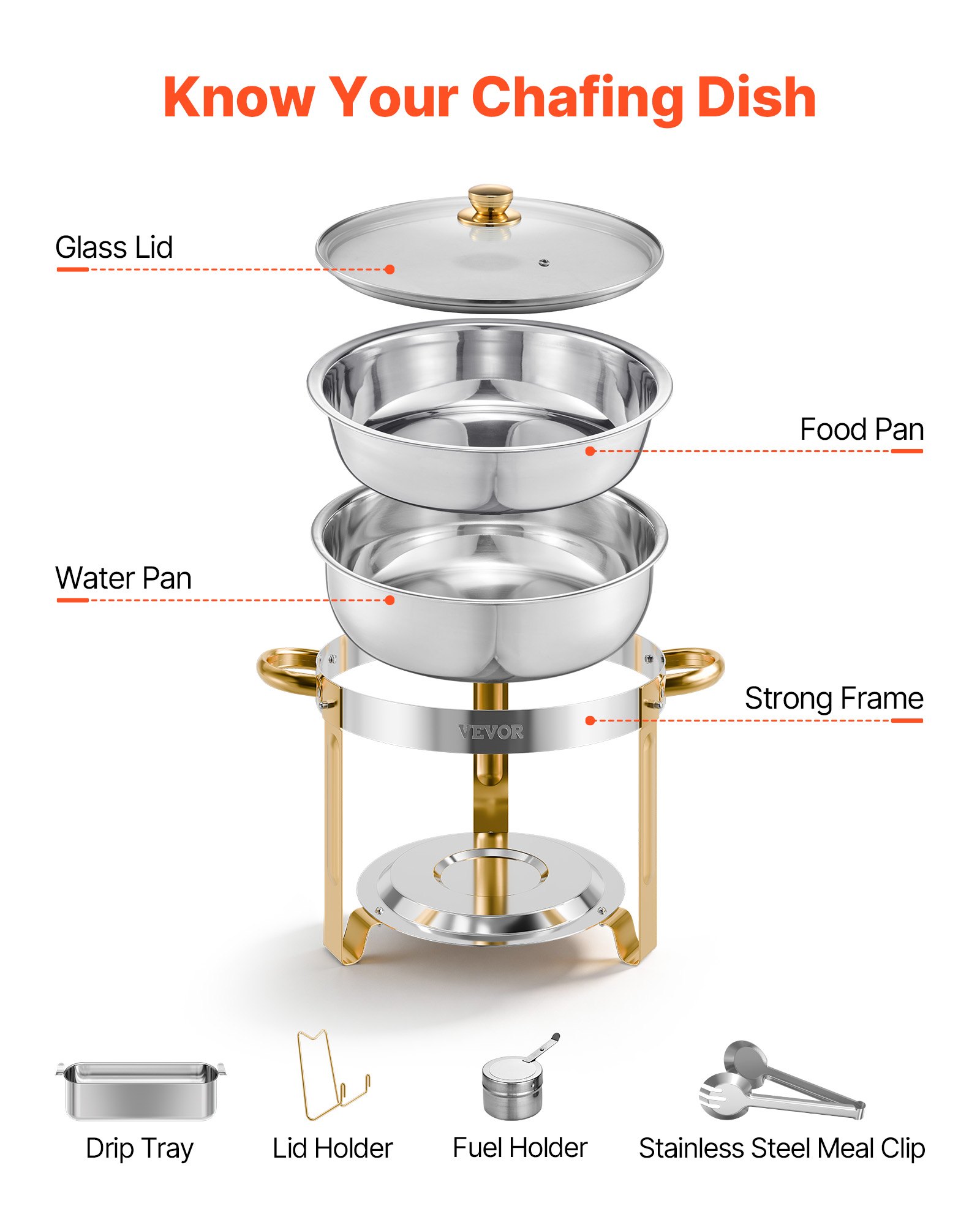 Know Your Chafing Dish

Glass Lid

Food Pan

Water Pan

Strong Frame

VEVOR

Drip Tray

Lid Holder

Fuel Holder

Stainless Steel Meal Clip