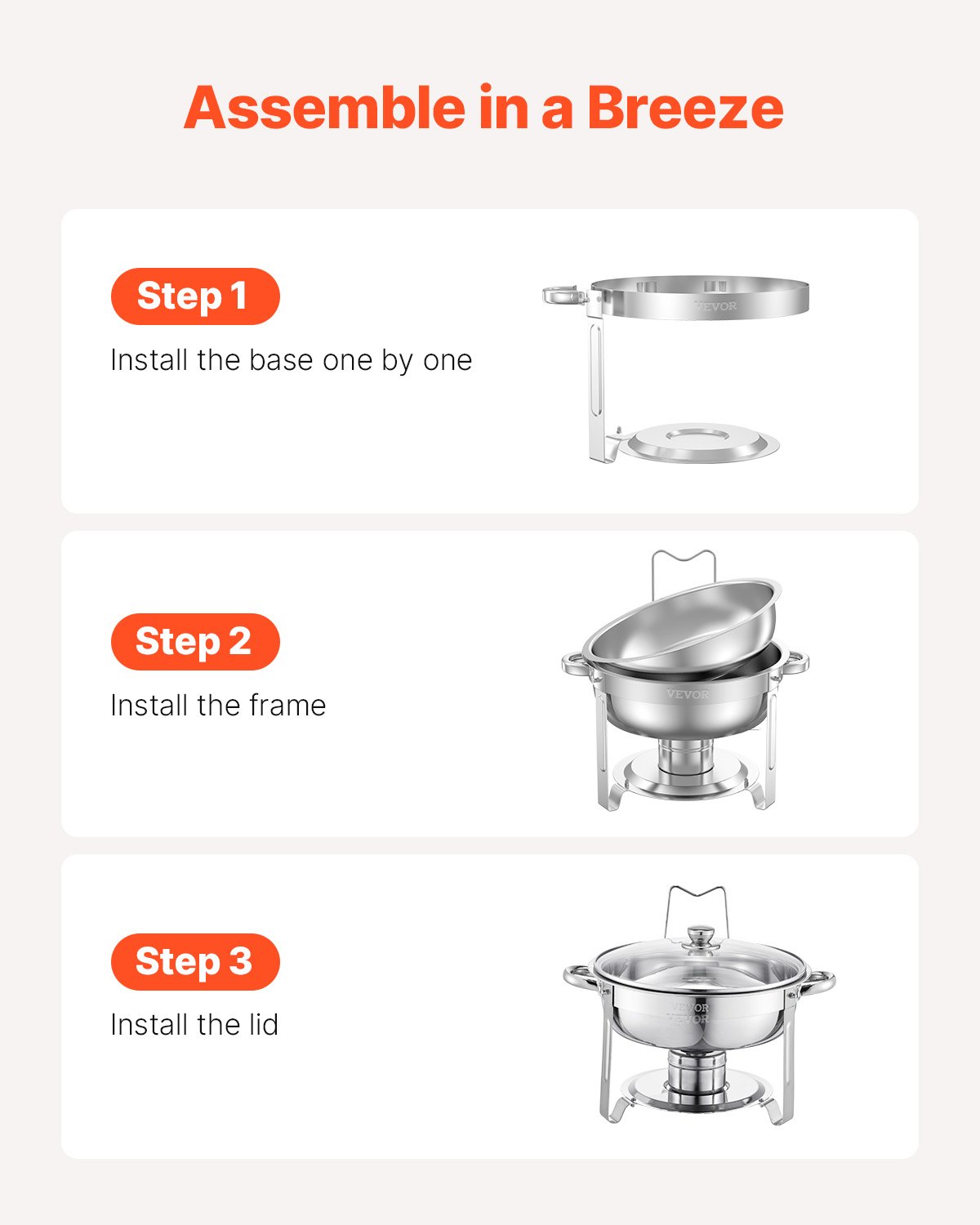 Assemble in a Breeze

Step 1
Install the base one by one

VEVOR

Step 2
Install the frame

VEVOR

Step 3
Install the lid

VEVOR
VEVOR