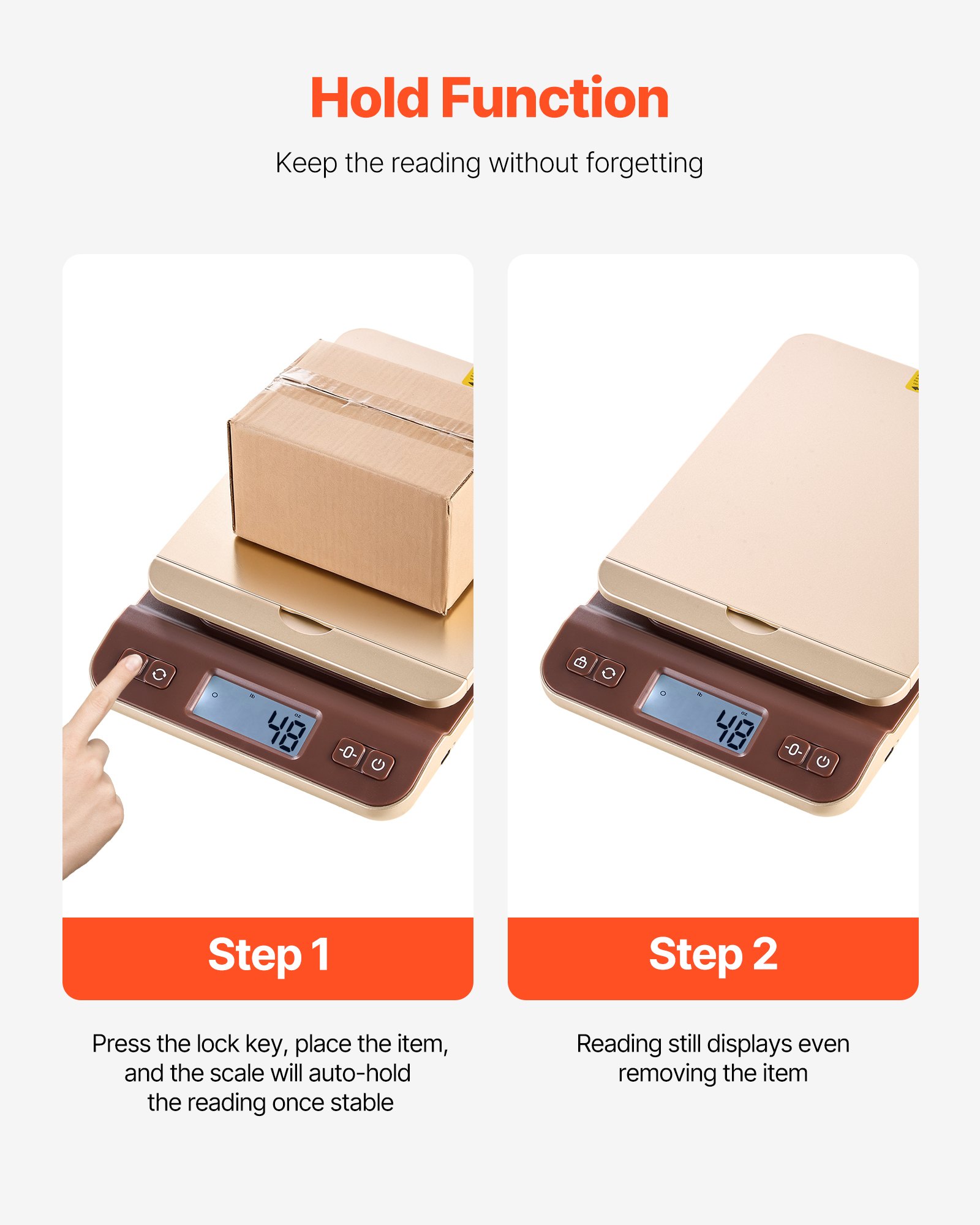 Hold Function

Keep the reading without forgetting

lb
oz
48
-0-

Step 1

Press the lock key, place the item, and the scale will auto-hold the reading once stable

lb
oz
48
-0-

Step 2

Reading still displays even removing the item