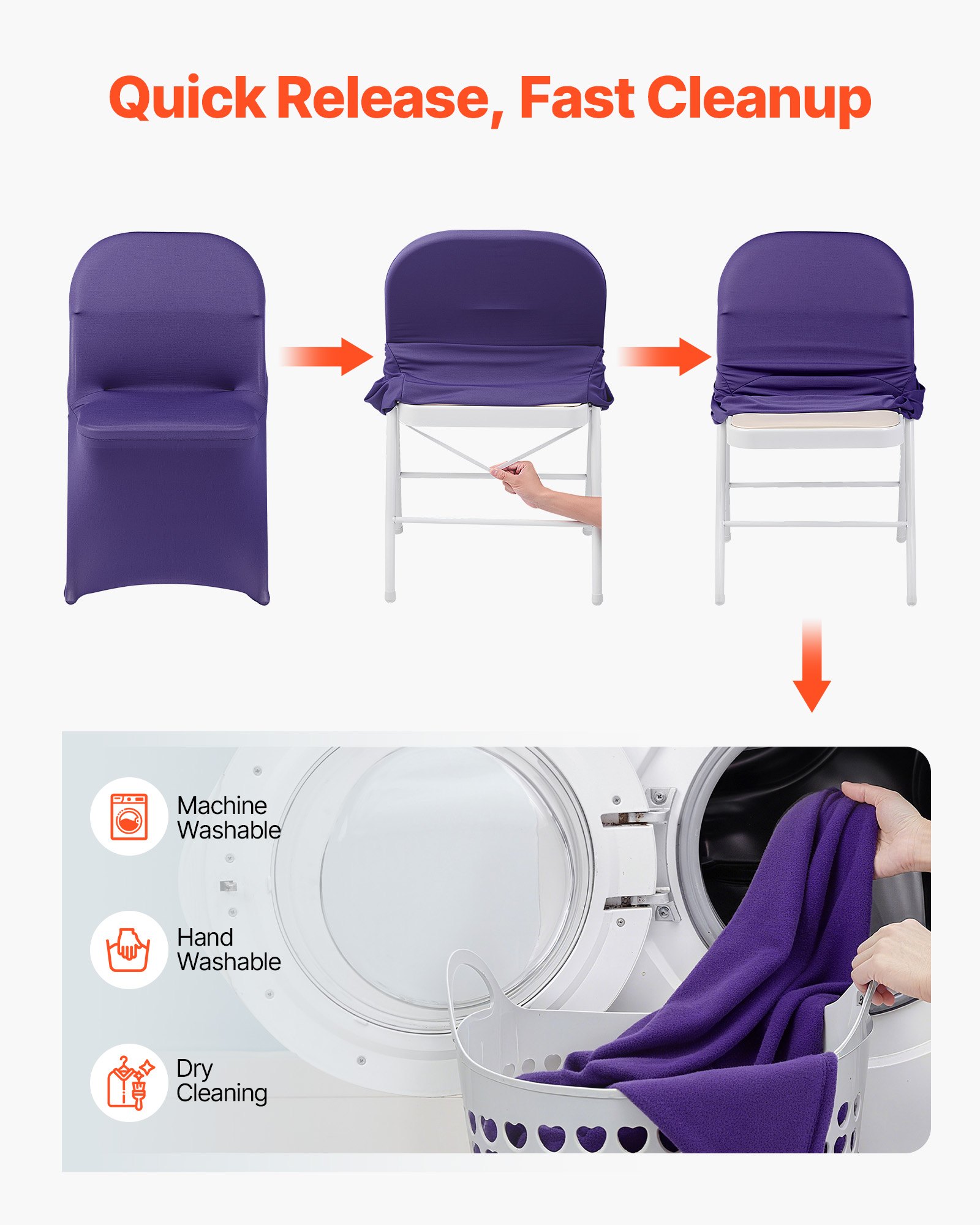 Quick Release, Fast Cleanup

Machine Washable

Hand Washable

Dry Cleaning