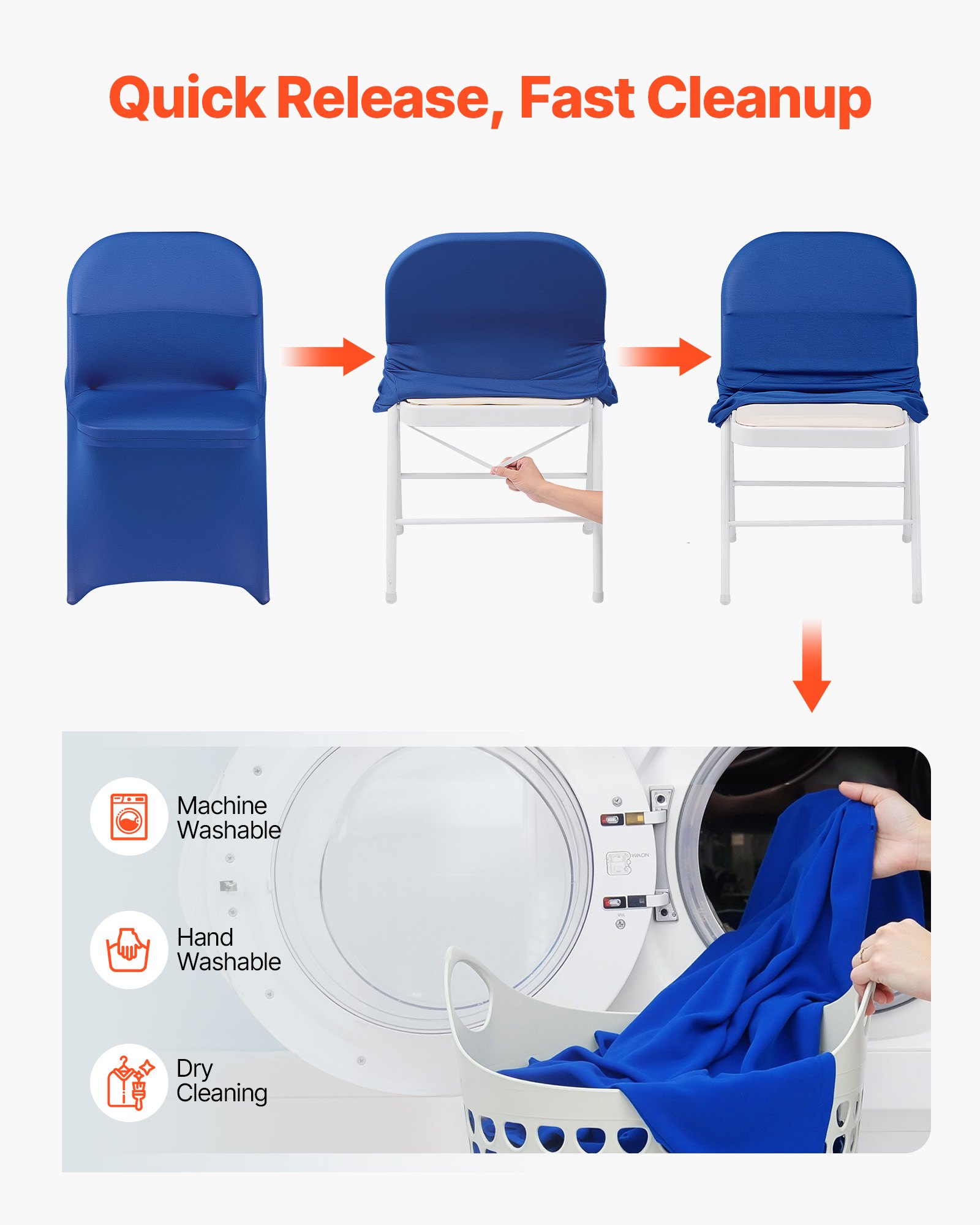 Quick Release, Fast Cleanup

Machine Washable

Hand Washable

Dry Cleaning