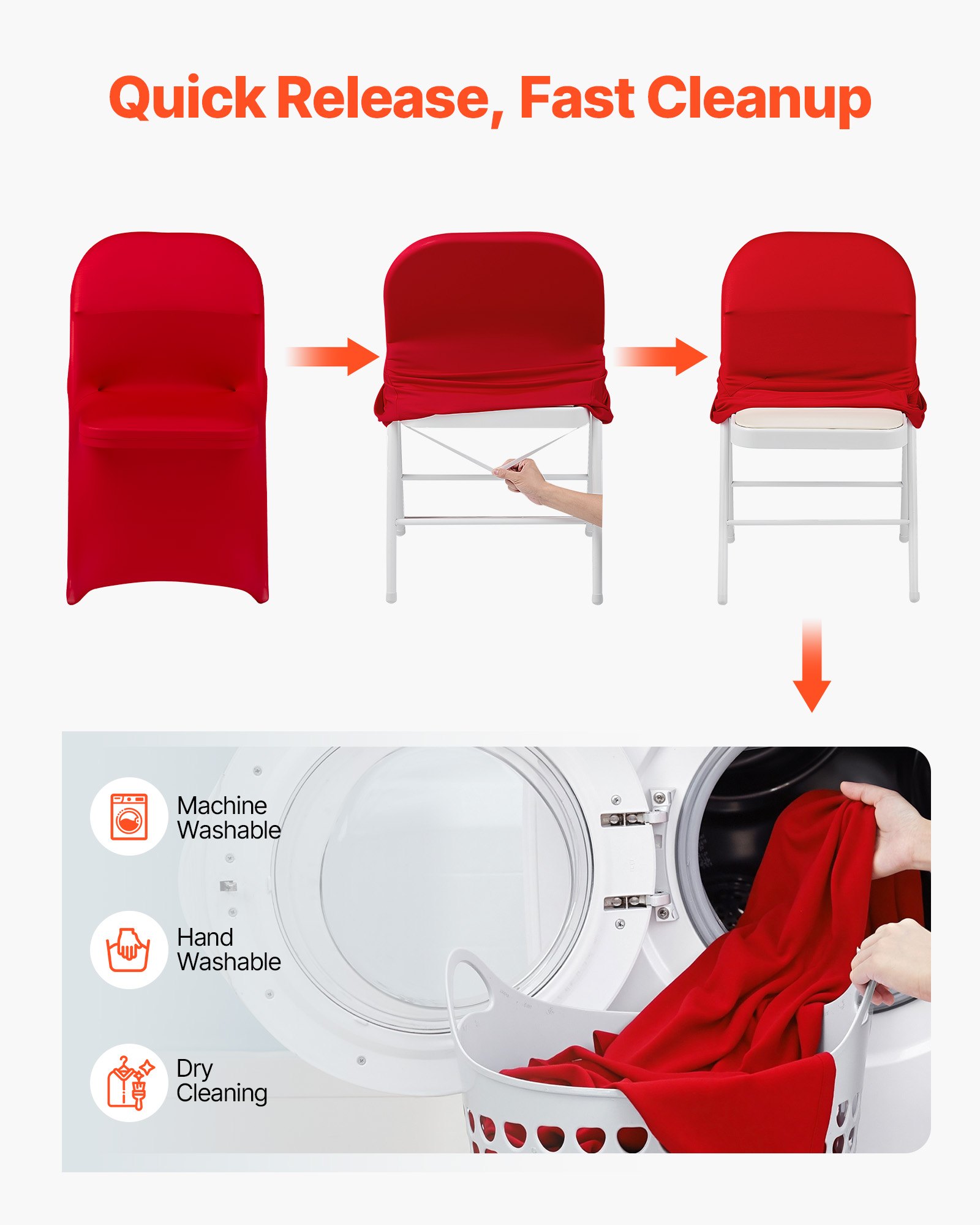 Quick Release, Fast Cleanup

Machine Washable

Hand Washable

Dry Cleaning