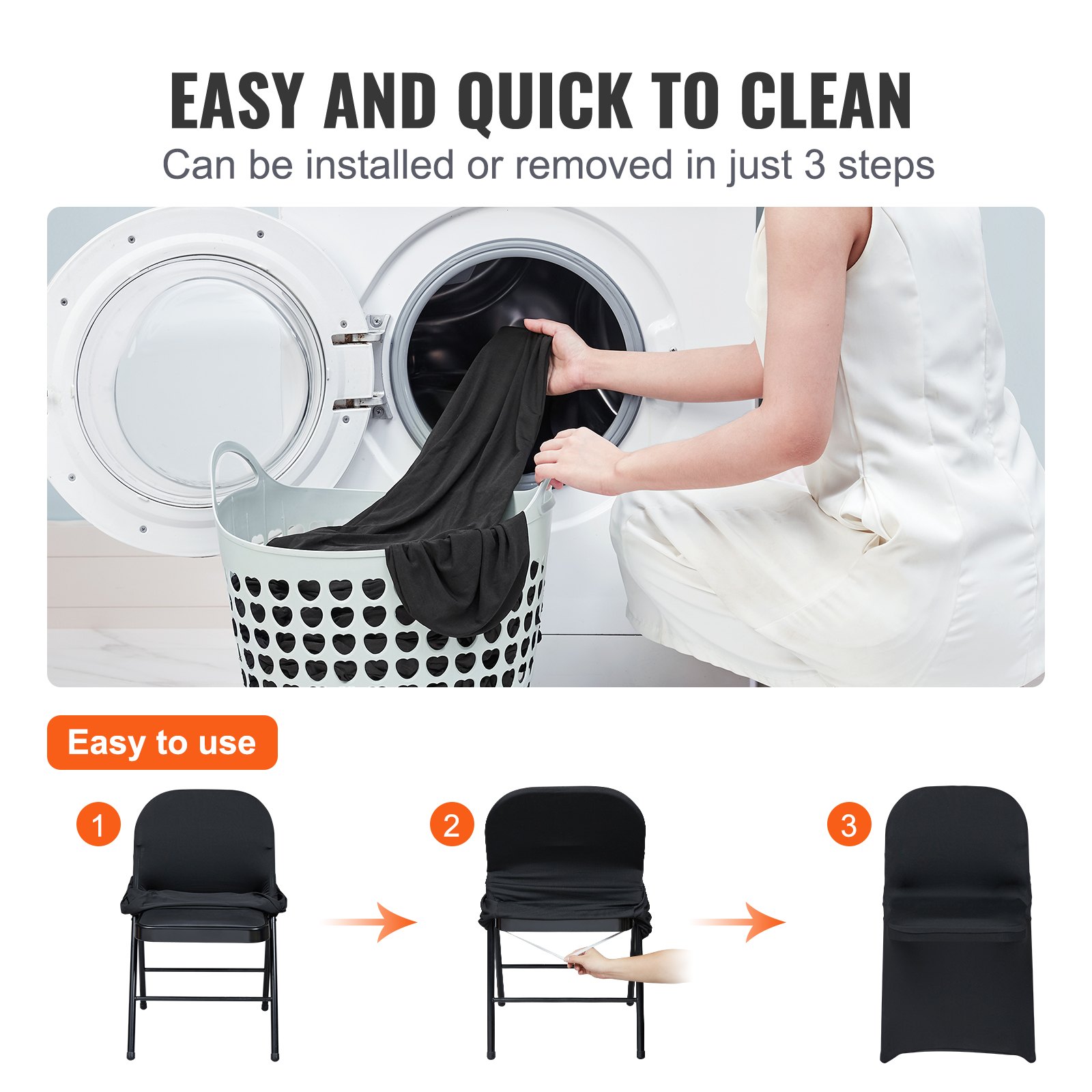 EASY AND QUICK TO CLEAN
Can be installed or removed in just 3 steps

Easy to use

1

2

3