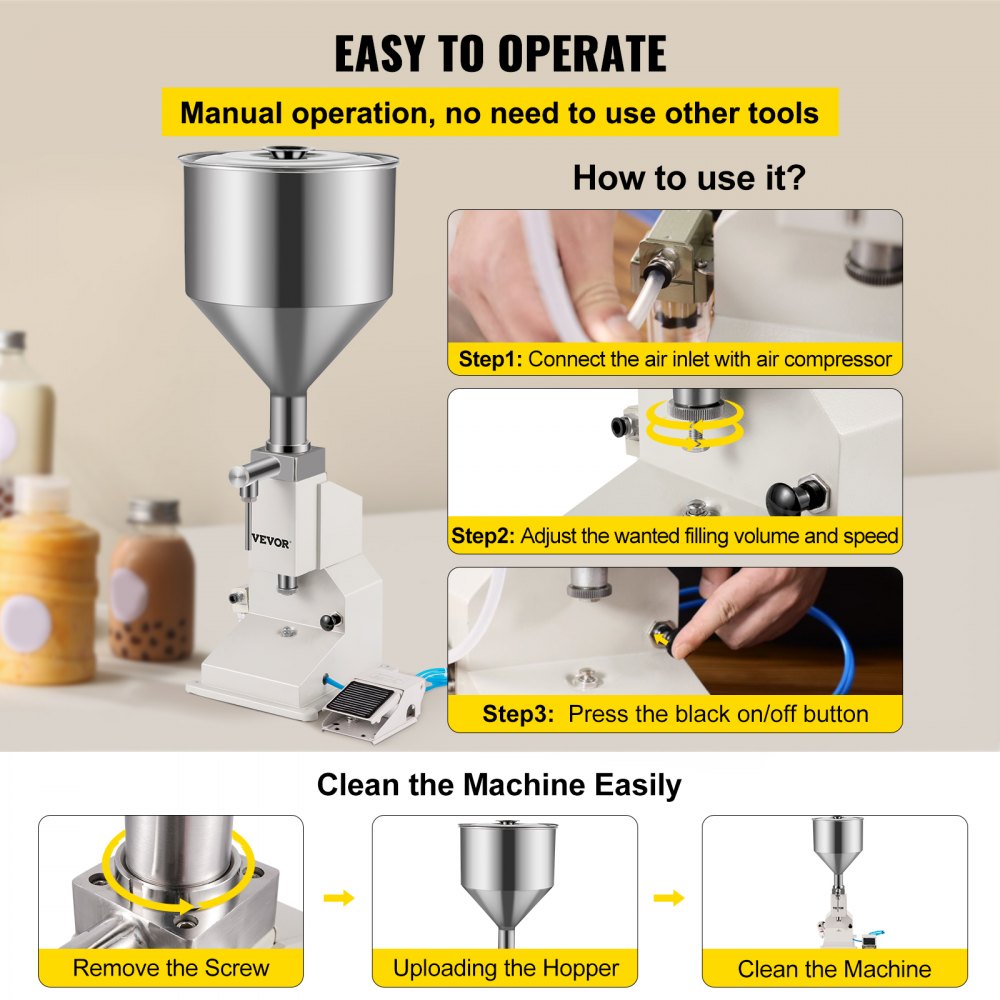 EASY TO OPERATE

Manual operation, no need to use other tools

How to use it?

VEVOR

Step1: Connect the air inlet with air compressor

Step2: Adjust the wanted filling volume and speed

Step3: Press the black on/off button

Clean the Machine Easily

Remove the Screw

Uploading the Hopper

Clean the Machine