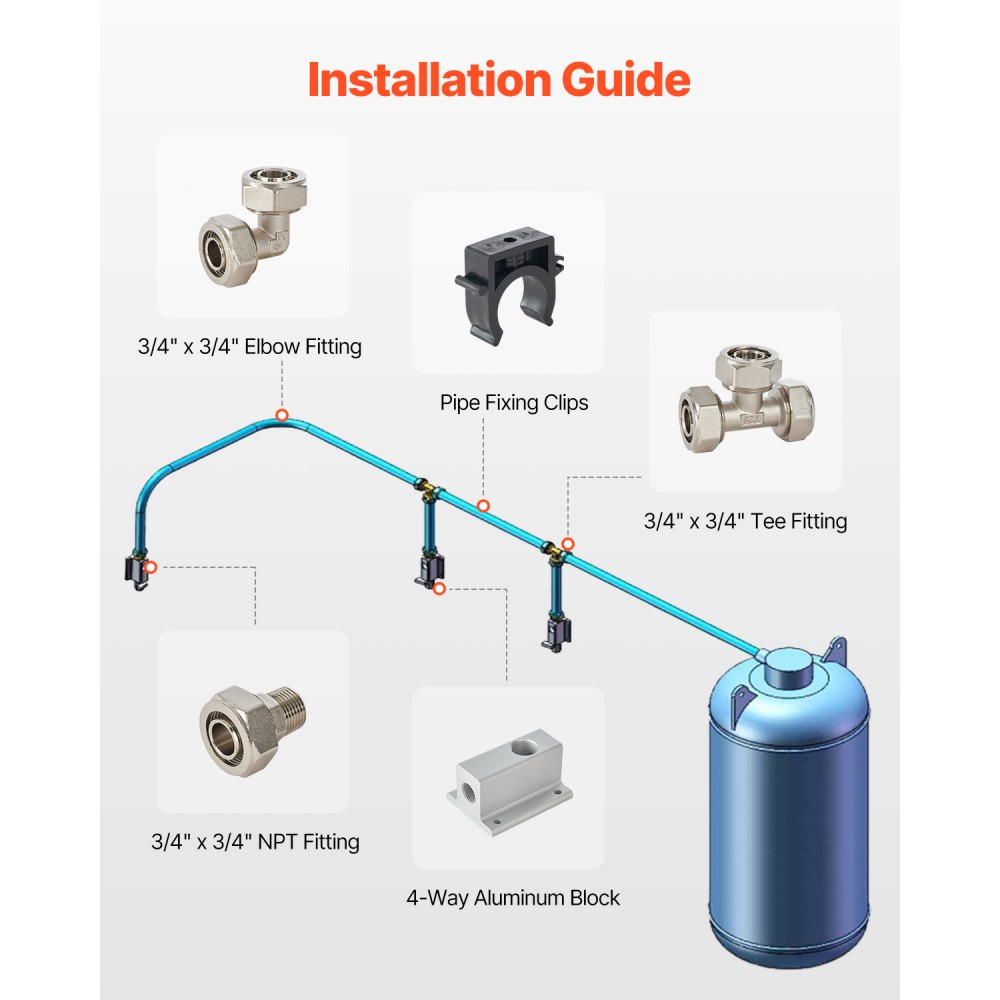 Installation Guide

3/4" x 3/4" Elbow Fitting

Pipe Fixing Clips

3/4" x 3/4" Tee Fitting

3/4" x 3/4" NPT Fitting

4-Way Aluminum Block