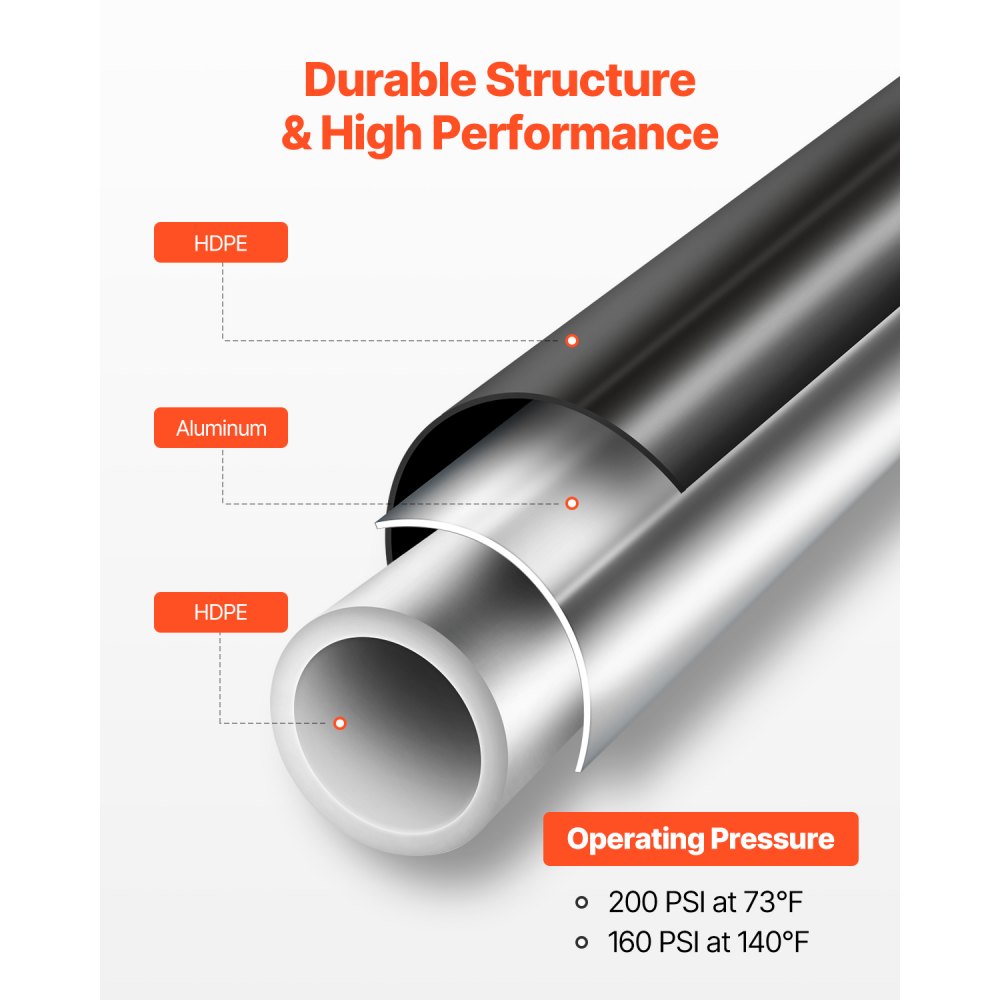 Durable Structure
& High Performance

HDPE

Aluminum

HDPE

Operating Pressure

200 PSI at 73°F
160 PSI at 140°F