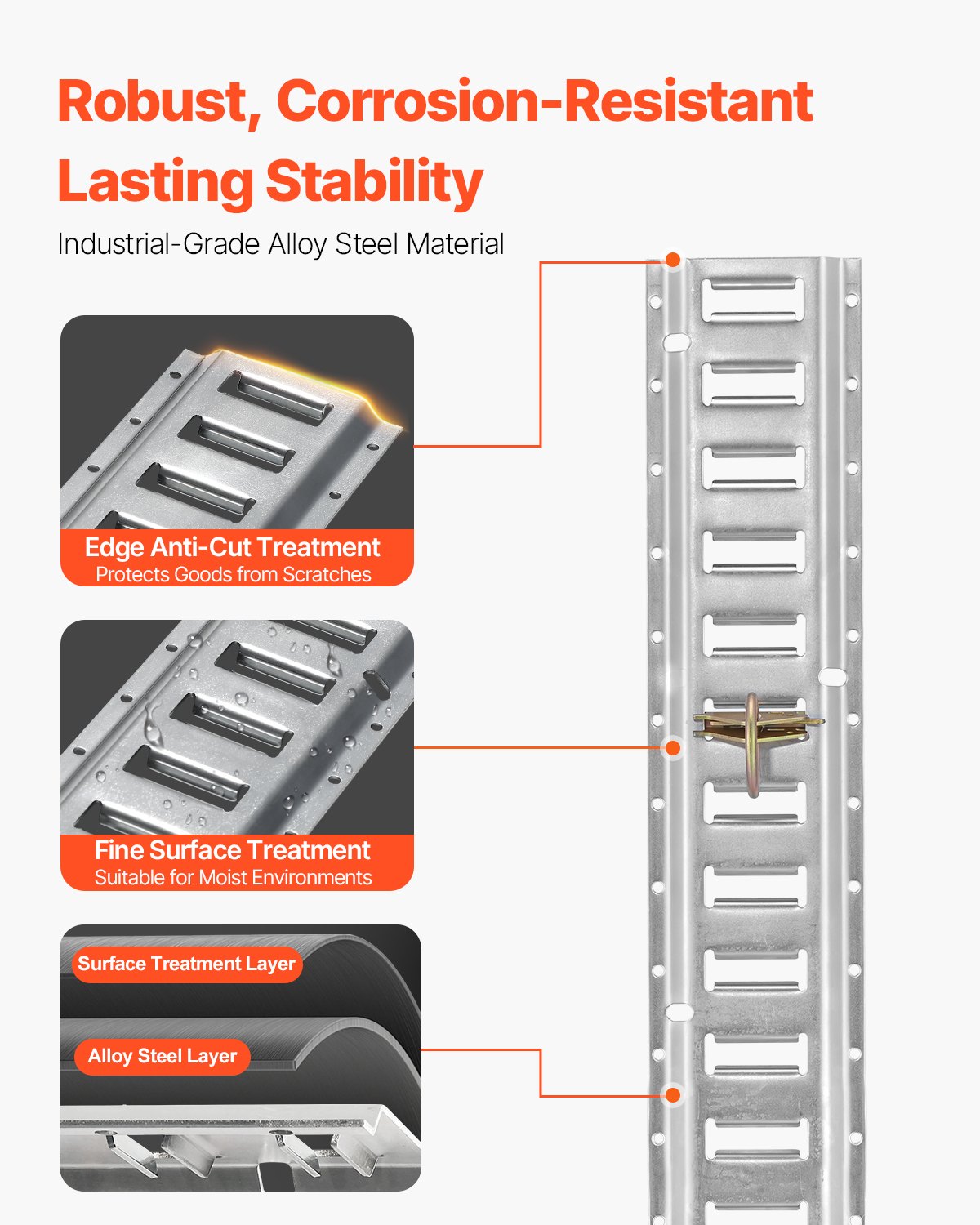 Robust, Corrosion-Resistant
Lasting Stability

Industrial-Grade Alloy Steel Material

Edge Anti-Cut Treatment
Protects Goods from Scratches

Fine Surface Treatment
Suitable for Moist Environments

Surface Treatment Layer

Alloy Steel Layer