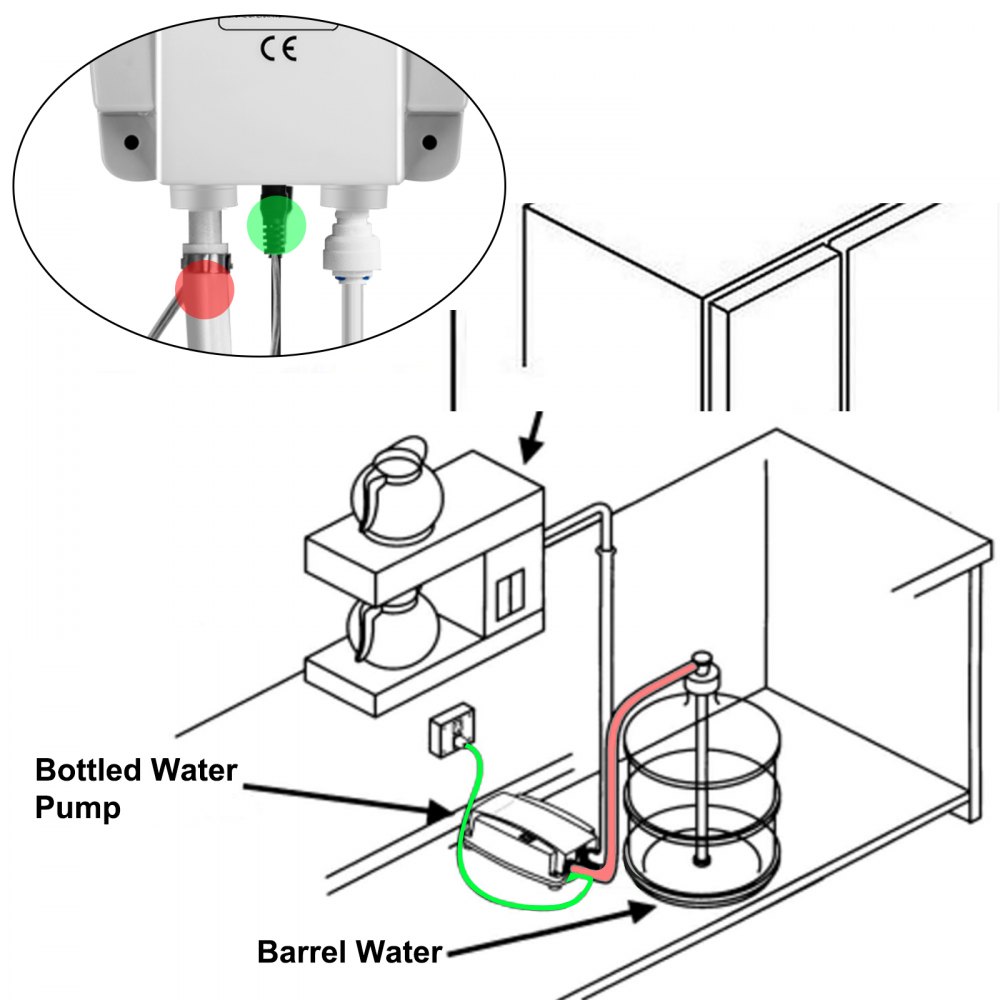 CE

Bottled Water Pump

Barrel Water