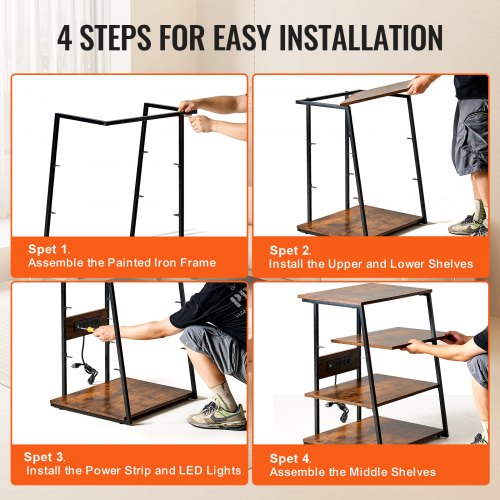 4 STEPS FOR EASY INSTALLATION

Spet 1.
Assemble the Painted Iron Frame

Spet 2.
Install the Upper and Lower Shelves

Spet 3.
Install the Power Strip and LED Lights

Spet 4.
Assemble the Middle Shelves