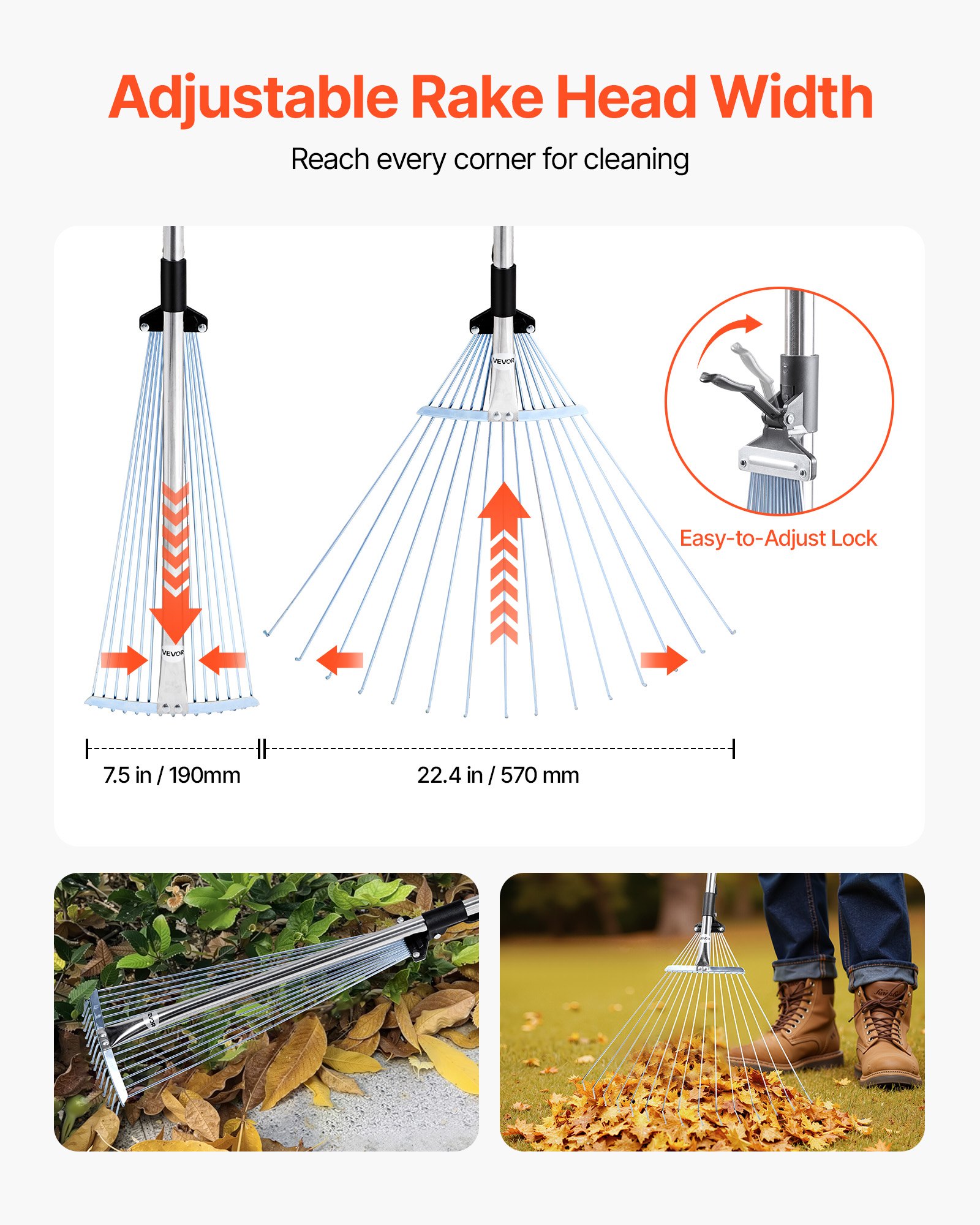 Adjustable Rake Head Width

Reach every corner for cleaning

VEVOR

VEVOR

Easy-to-Adjust Lock

7.5 in / 190mm

22.4 in / 570 mm