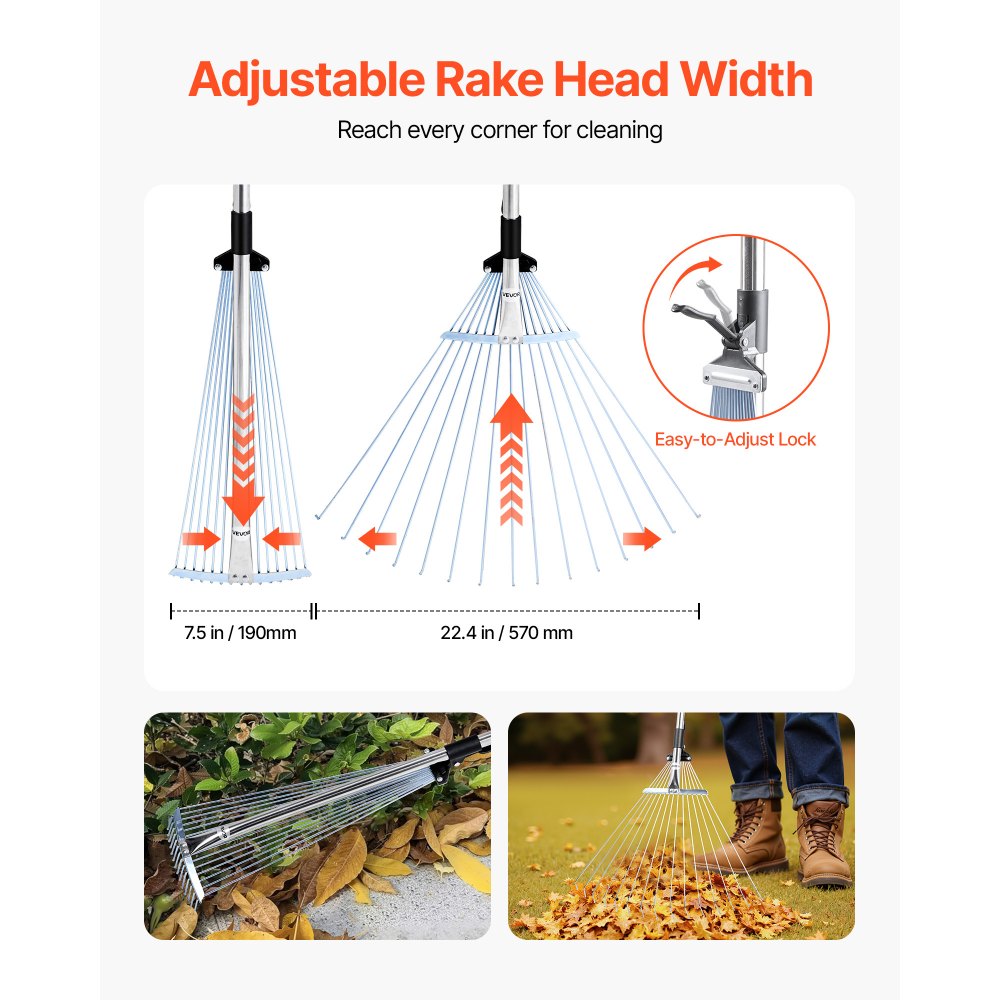 Adjustable Rake Head Width

Reach every corner for cleaning

VEVOR

VEVOR

Easy-to-Adjust Lock

7.5 in / 190mm

22.4 in / 570 mm