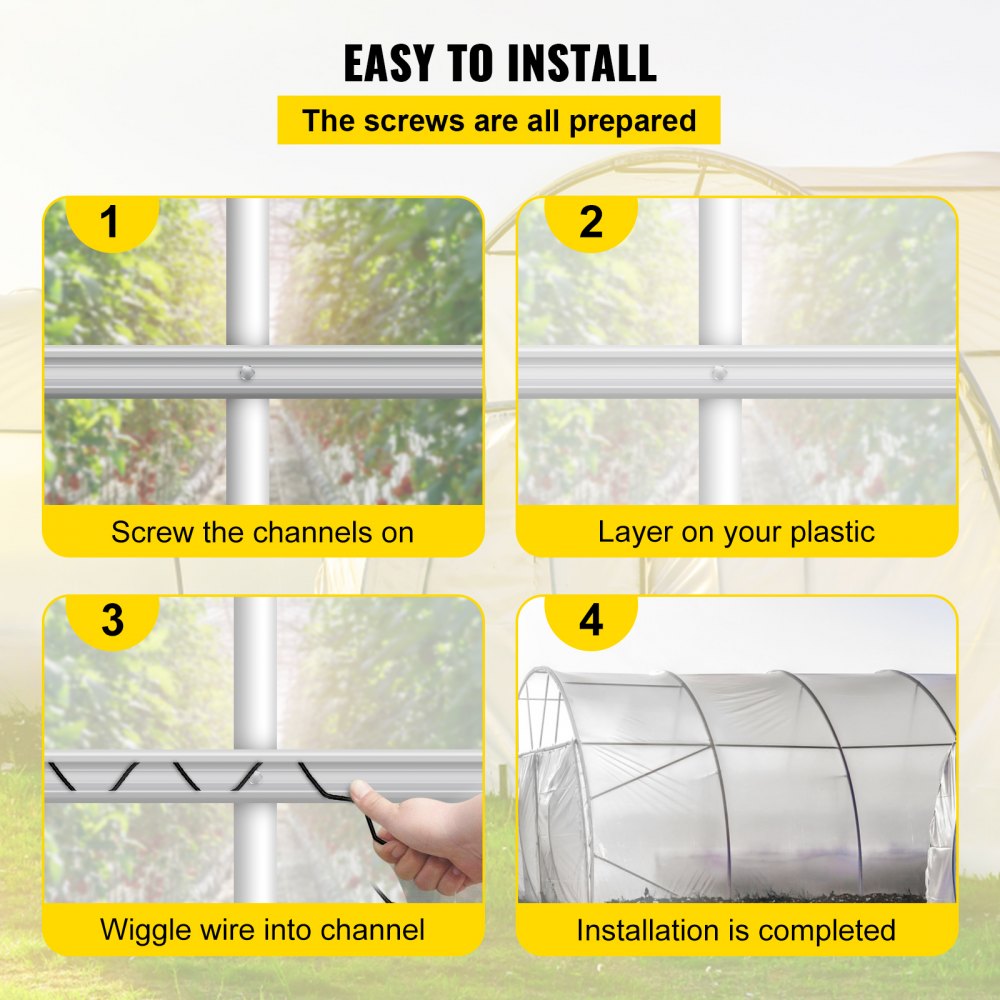 EASY TO INSTALL

The screws are all prepared

1

Screw the channels on

2

Layer on your plastic

3

Wiggle wire into channel

4

Installation is completed