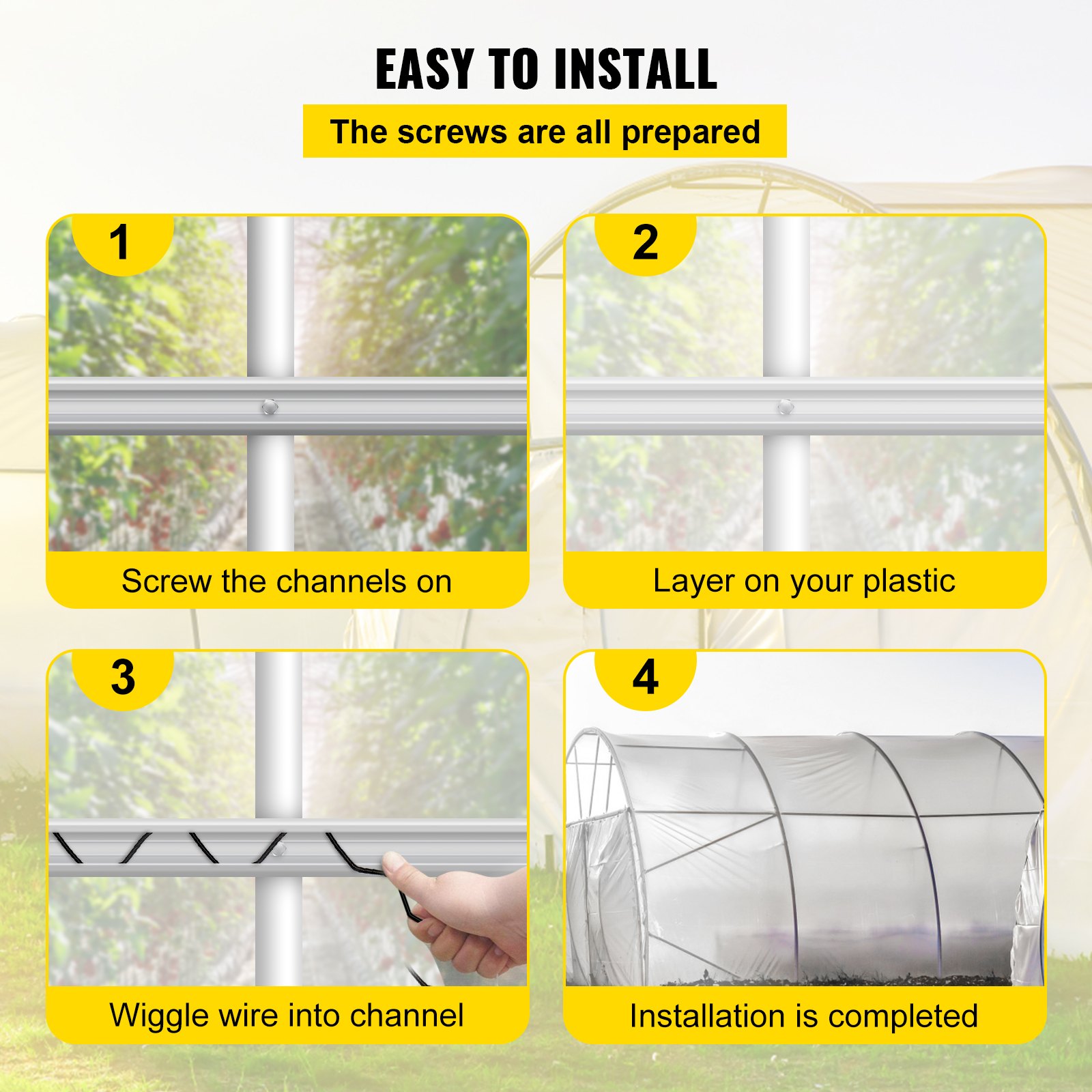 EASY TO INSTALL

The screws are all prepared

1

Screw the channels on

2

Layer on your plastic

3

Wiggle wire into channel

4

Installation is completed