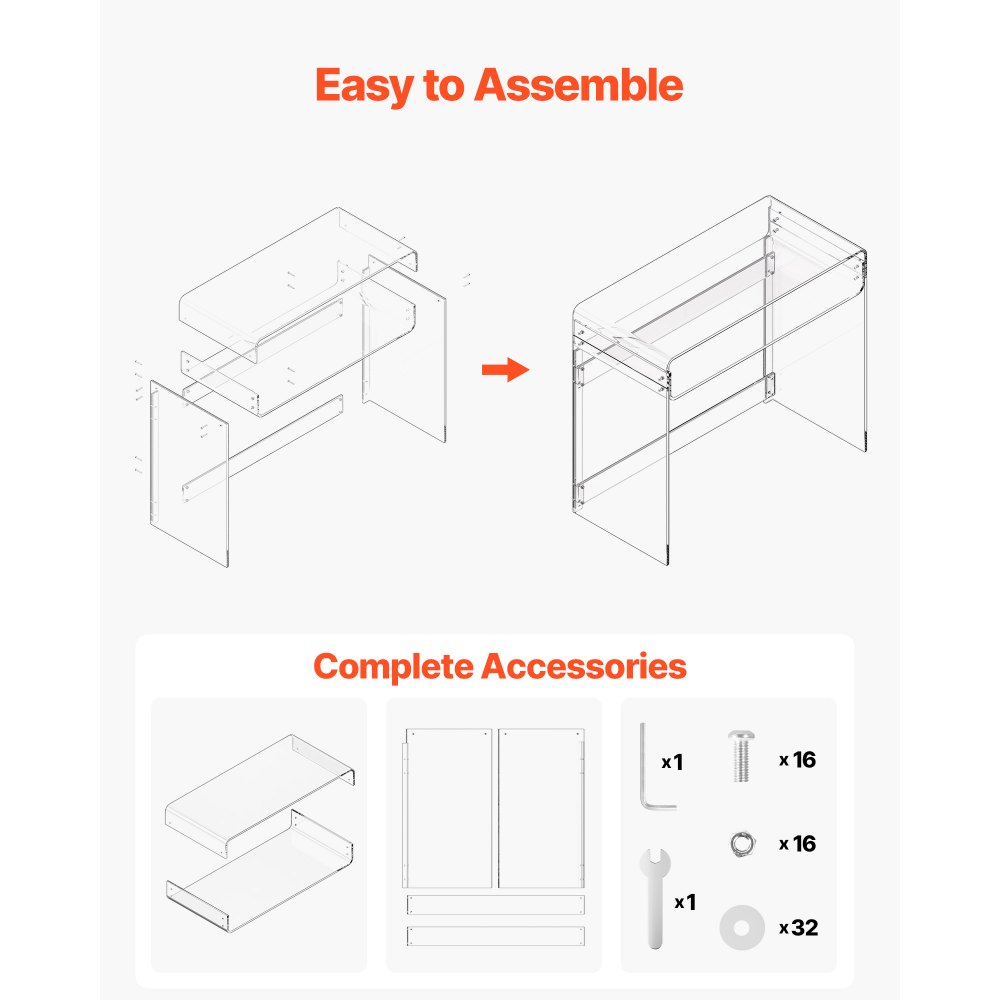 Easy to Assemble

Complete Accessories

x1

x16

x16

x1

x32