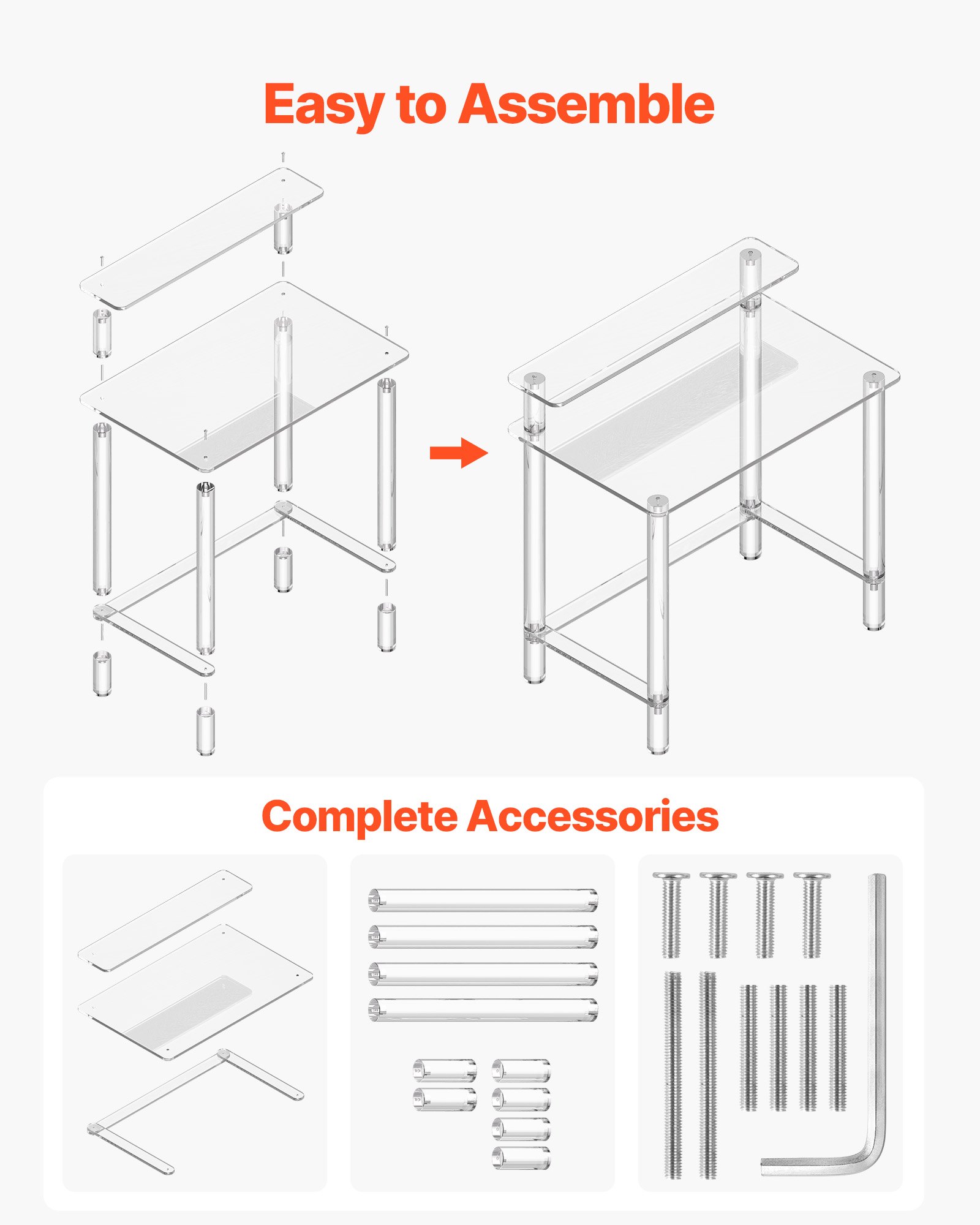 Easy to Assemble

Complete Accessories