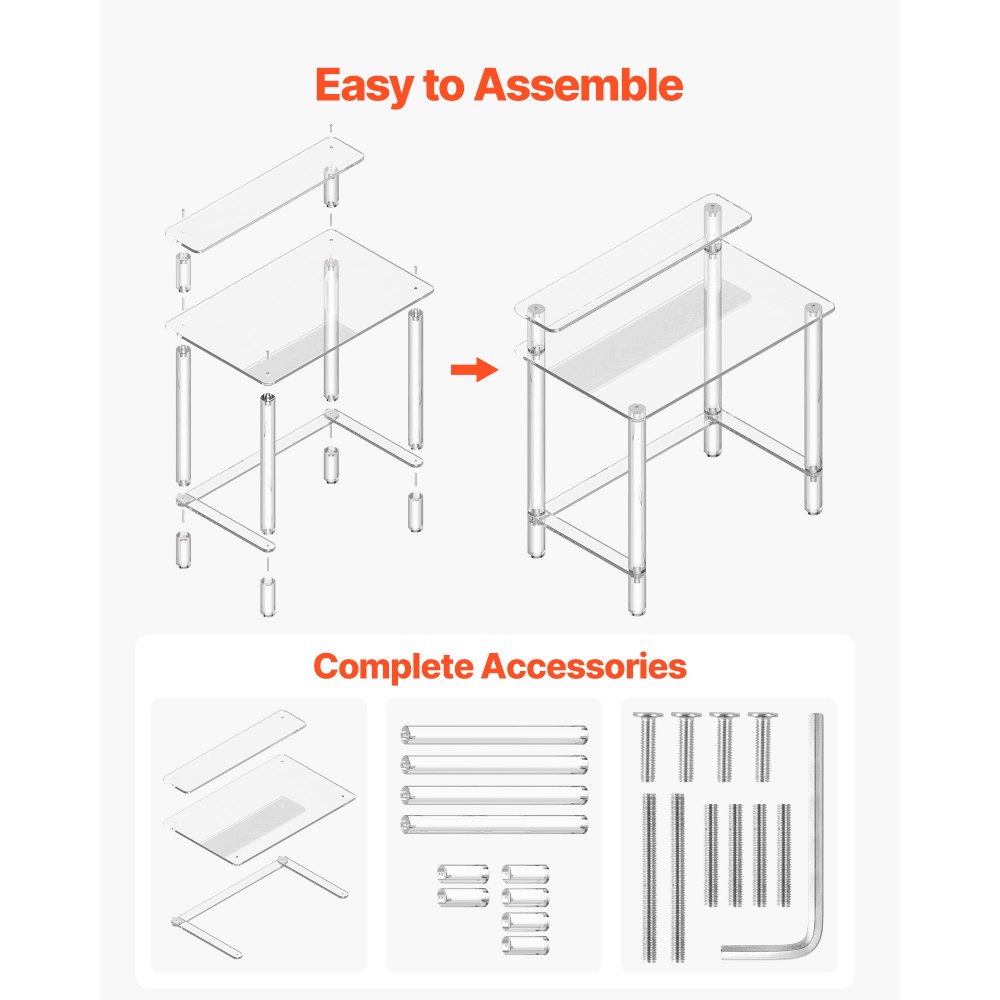 Easy to Assemble

Complete Accessories