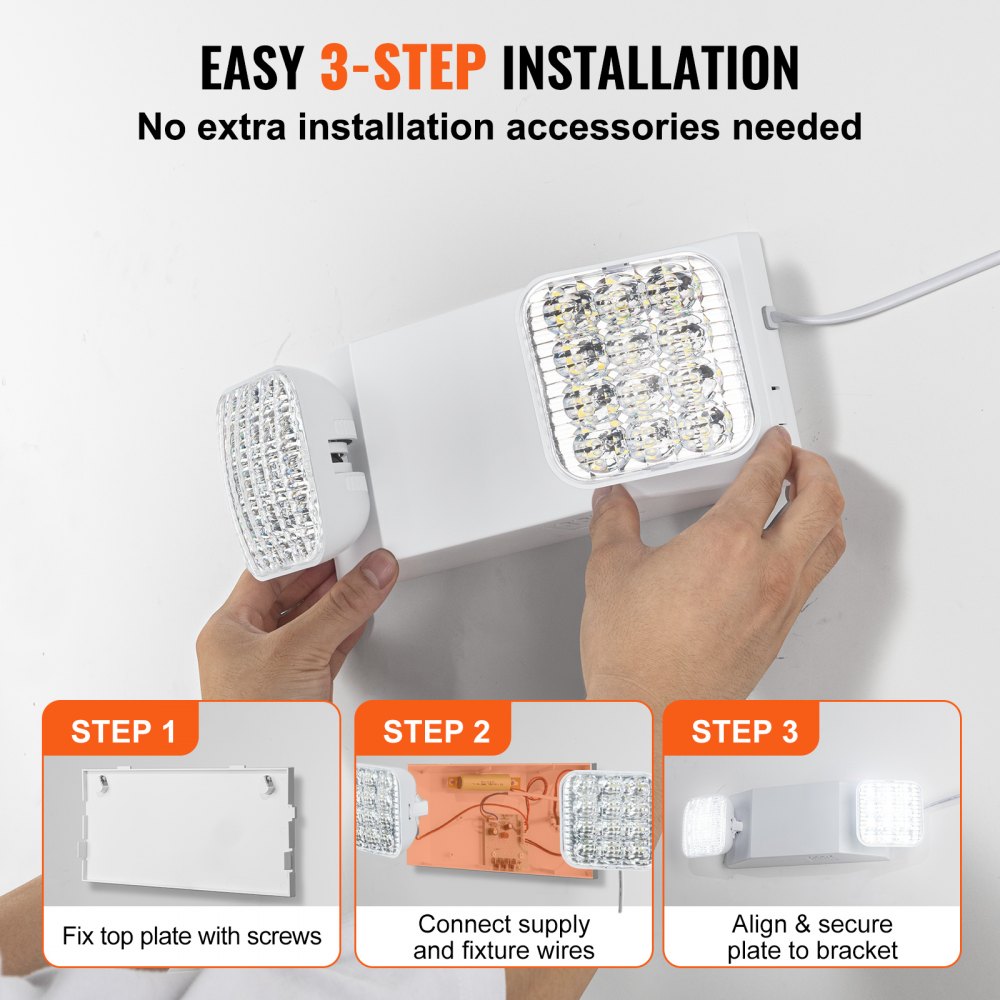 EASY 3-STEP INSTALLATION
No extra installation accessories needed

STEP 1
Fix top plate with screws

STEP 2
Connect supply and fixture wires

STEP 3
Align & secure plate to bracket