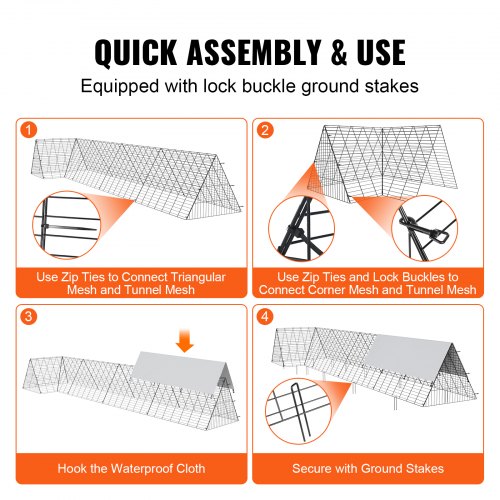 QUICK ASSEMBLY & USE

Equipped with lock buckle ground stakes

1

Use Zip Ties to Connect Triangular Mesh and Tunnel Mesh

2

Use Zip Ties and Lock Buckles to Connect Corner Mesh and Tunnel Mesh

3

Hook the Waterproof Cloth

4

Secure with Ground Stakes