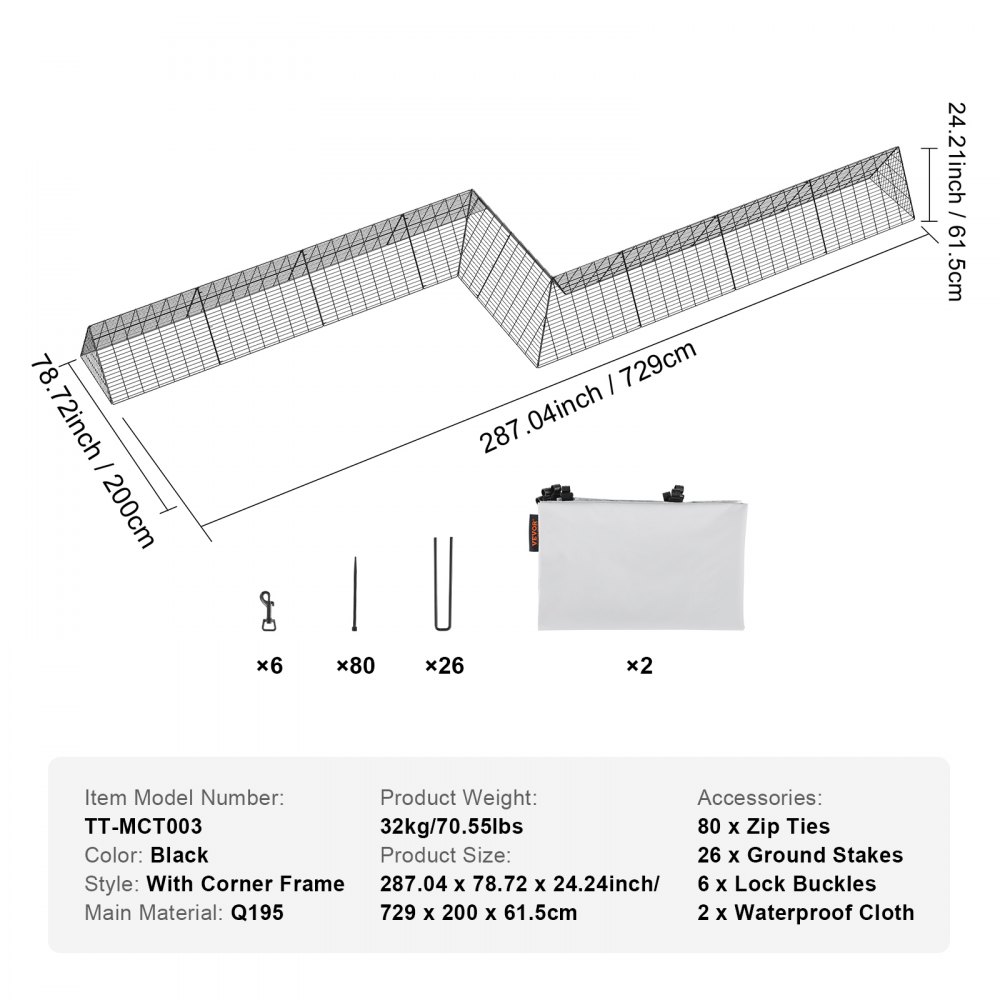 24.21inch / 61.5cm

78.72inch / 200cm

287.04inch / 729cm

VEVOR

×6 ×80 ×26 ×2

Item Model Number:
TT-MCT003
Color: Black
Style: With Corner Frame
Main Material: Q195

Product Weight:
32kg/70.55lbs
Product Size:
287.04 x 78.72 x 24.24inch/
729 x 200 x 61.5cm

Accessories:
80 x Zip Ties
26 x Ground Stakes
6 x Lock Buckles
2 x Waterproof Cloth