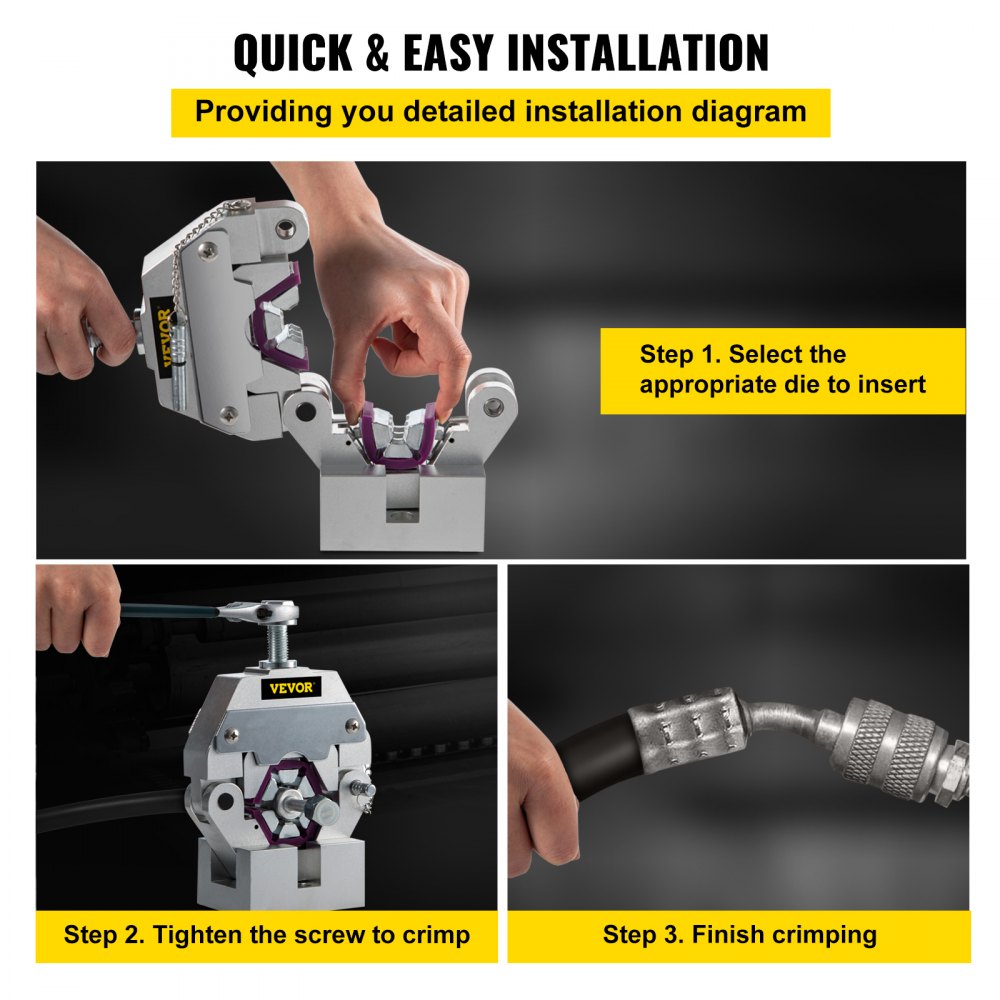 QUICK & EASY INSTALLATION

Providing you detailed installation diagram

VEVOR

Step 1. Select the appropriate die to insert

VEVOR

Step 2. Tighten the screw to crimp

Step 3. Finish crimping