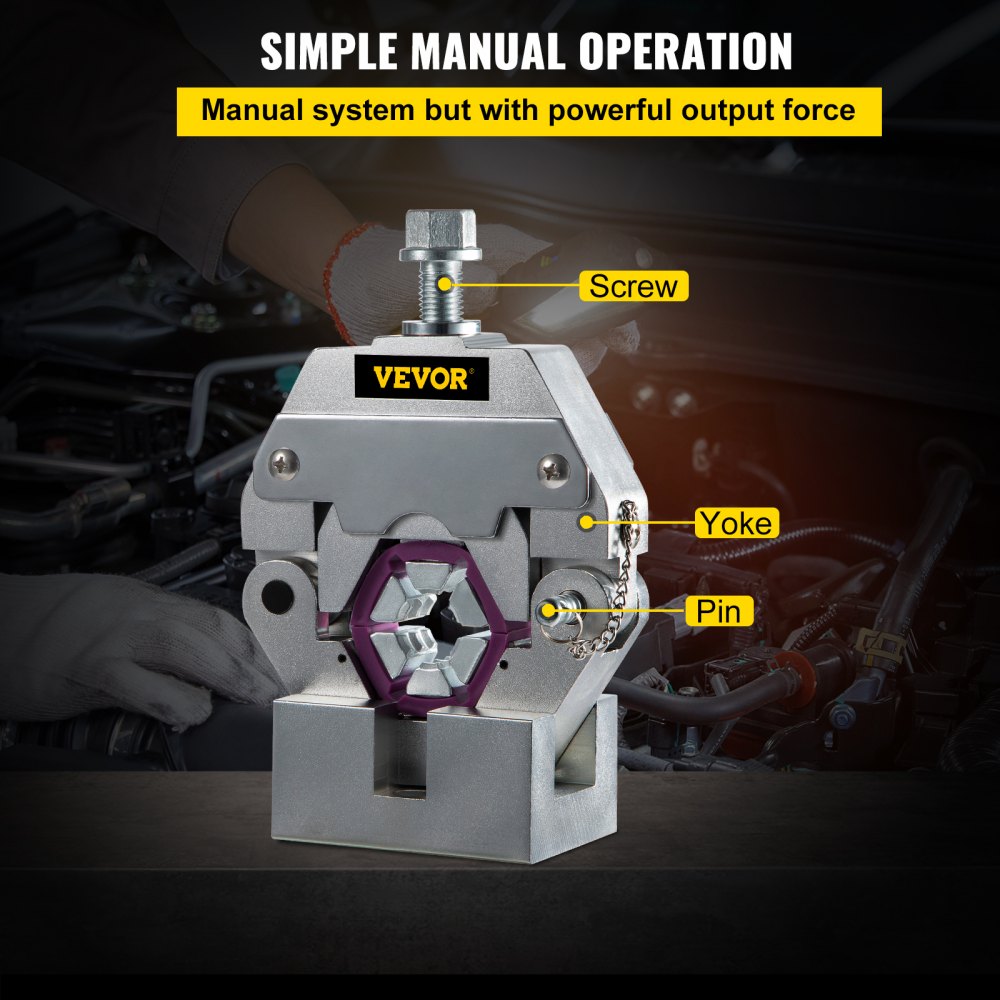 SIMPLE MANUAL OPERATION

Manual system but with powerful output force

Screw

VEVOR®

Yoke

Pin