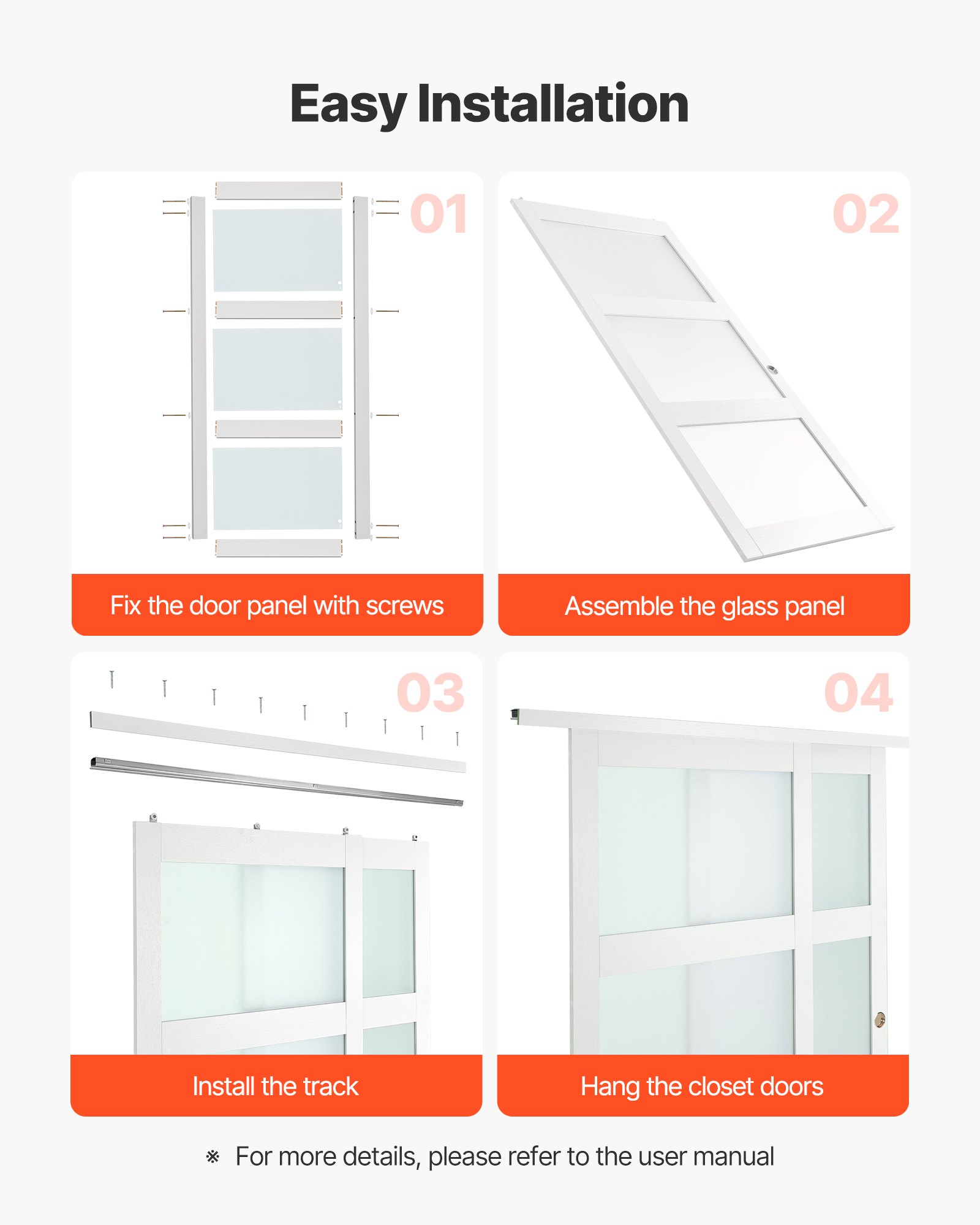 Easy Installation

01

Fix the door panel with screws

02

Assemble the glass panel

03

Install the track

04

Hang the closet doors

※ For more details, please refer to the user manual