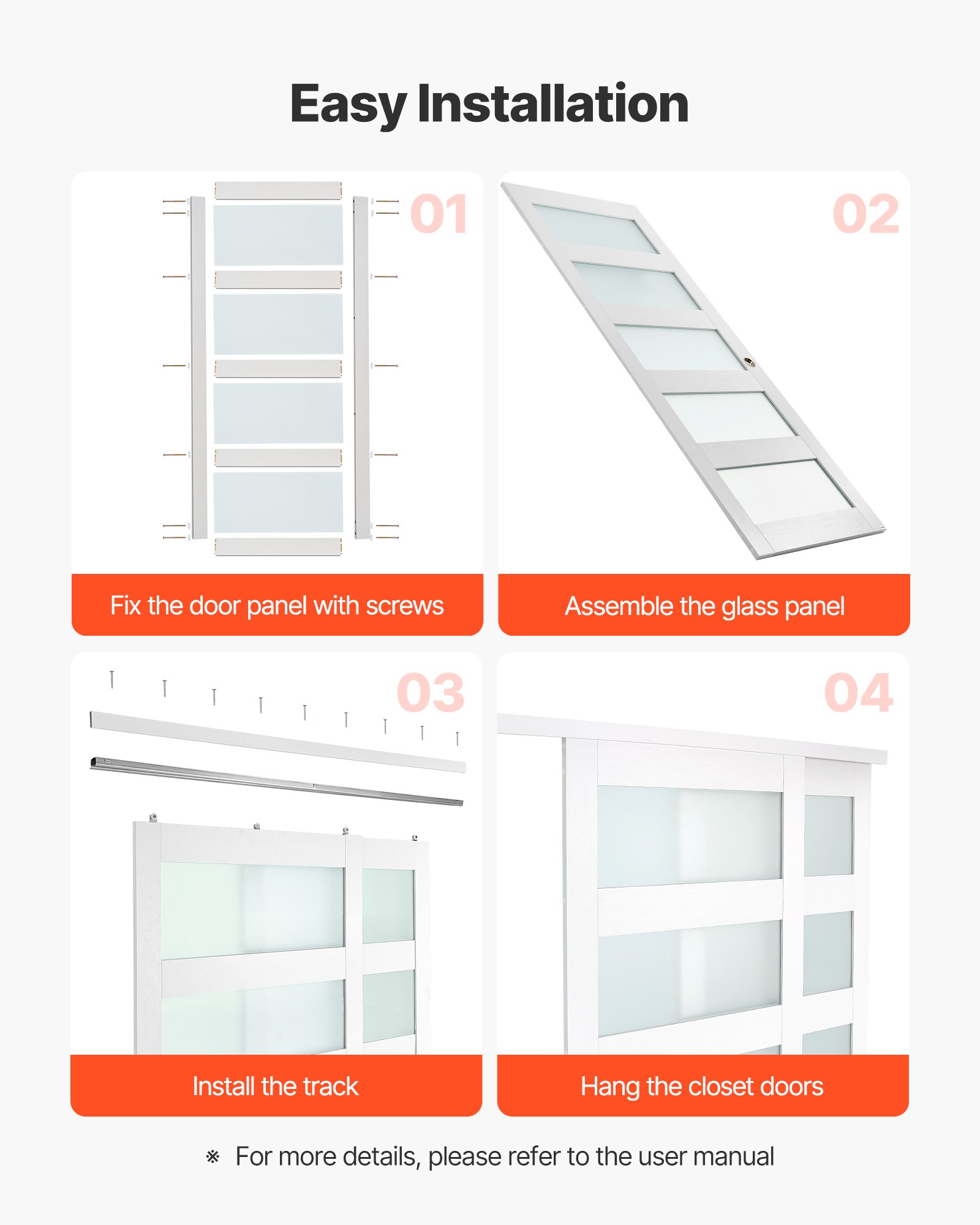 Easy Installation

01

Fix the door panel with screws

02

Assemble the glass panel

03

Install the track

04

Hang the closet doors

※ For more details, please refer to the user manual