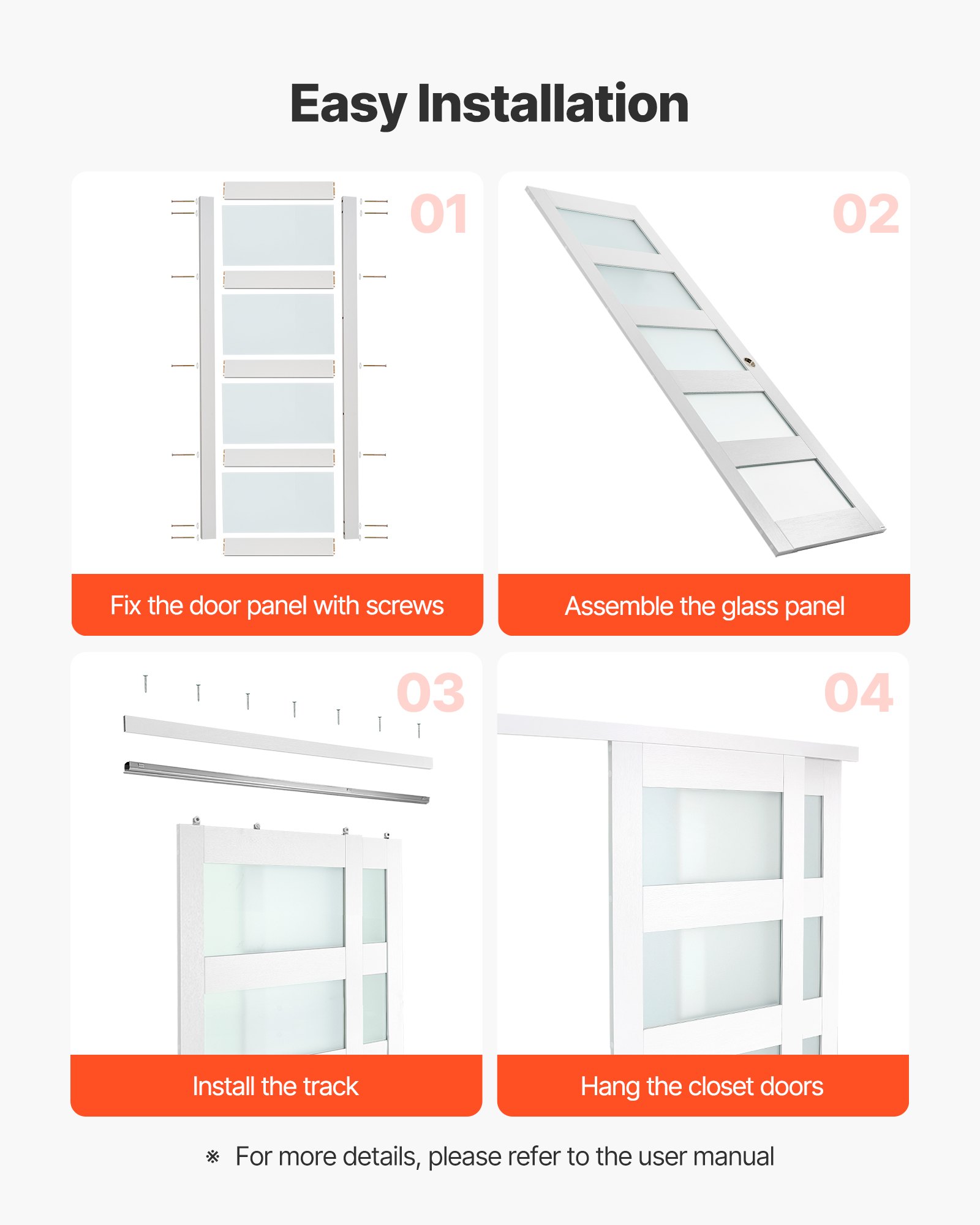 Easy Installation

01

Fix the door panel with screws

02

Assemble the glass panel

03

Install the track

04

Hang the closet doors

※ For more details, please refer to the user manual