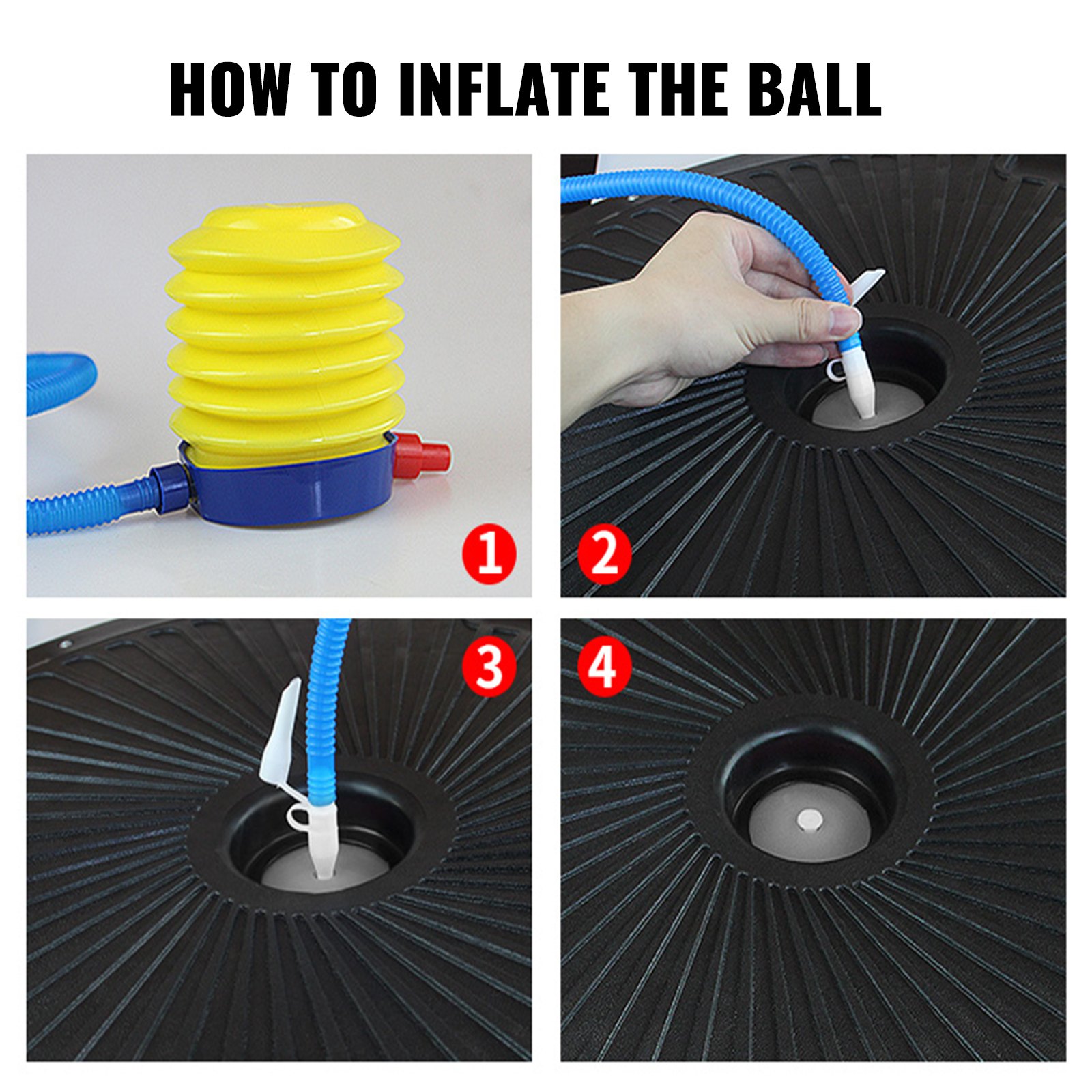 HOW TO INFLATE THE BALL

1

2

3

4