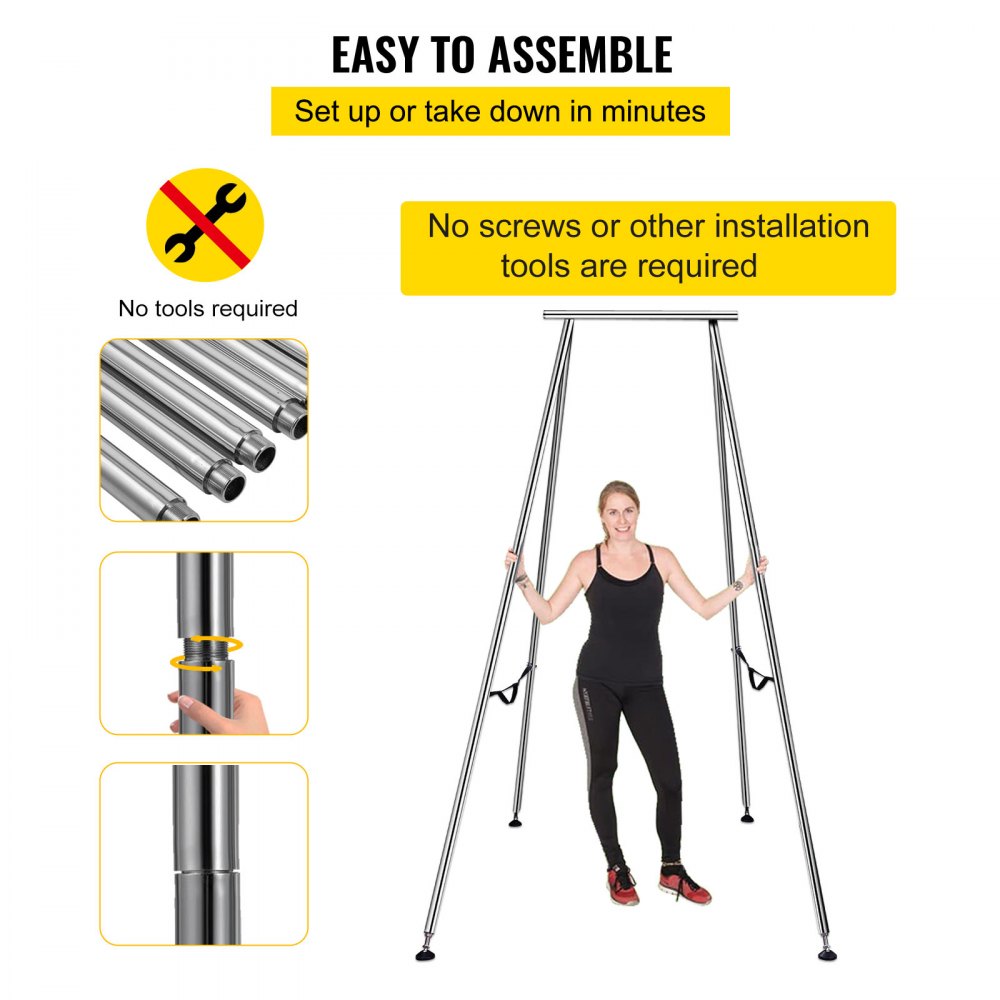 EASY TO ASSEMBLE

Set up or take down in minutes

No tools required

No screws or other installation tools are required