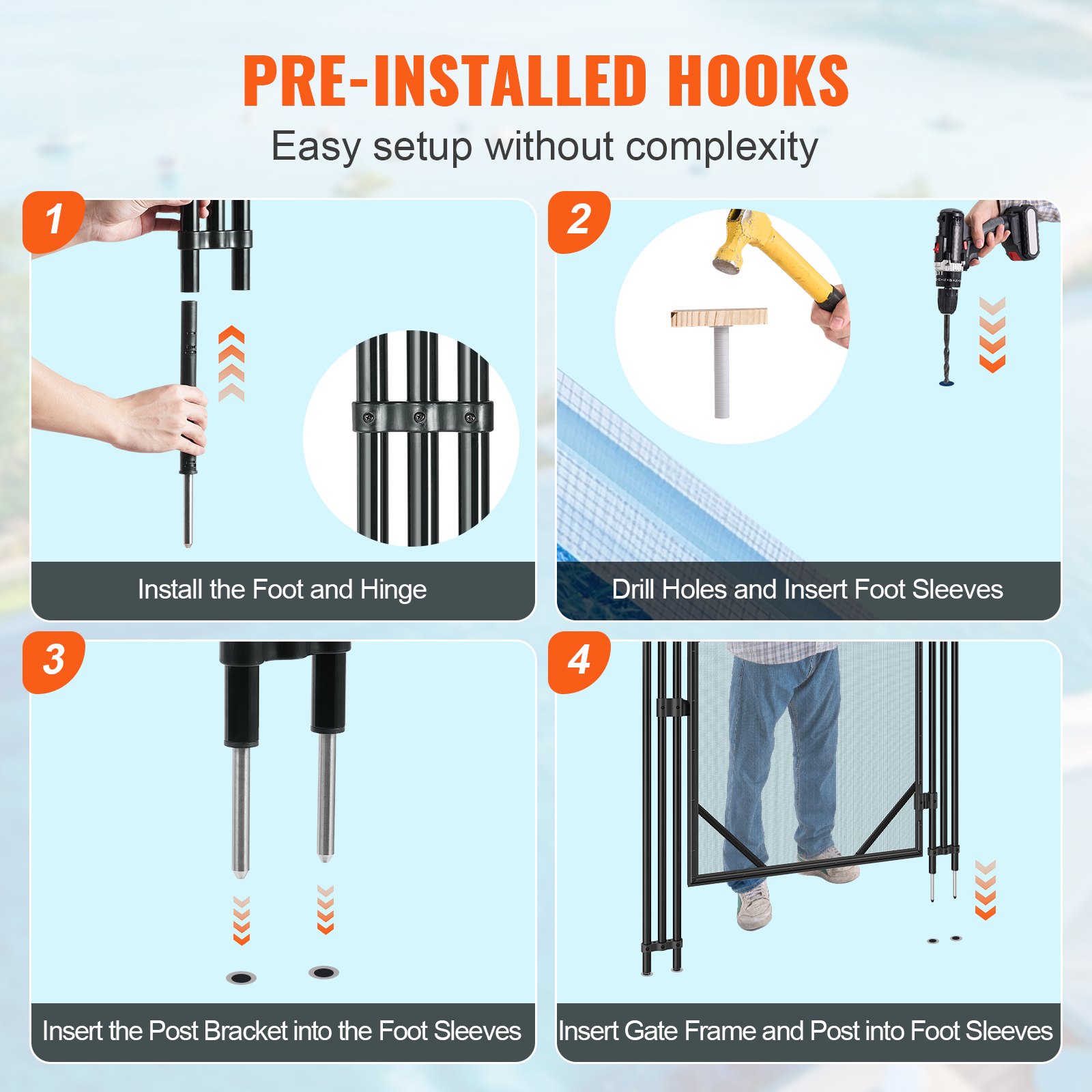 PRE-INSTALLED HOOKS

Easy setup without complexity

1

Install the Foot and Hinge

2

Drill Holes and Insert Foot Sleeves

3

Insert the Post Bracket into the Foot Sleeves

4

Insert Gate Frame and Post into Foot Sleeves