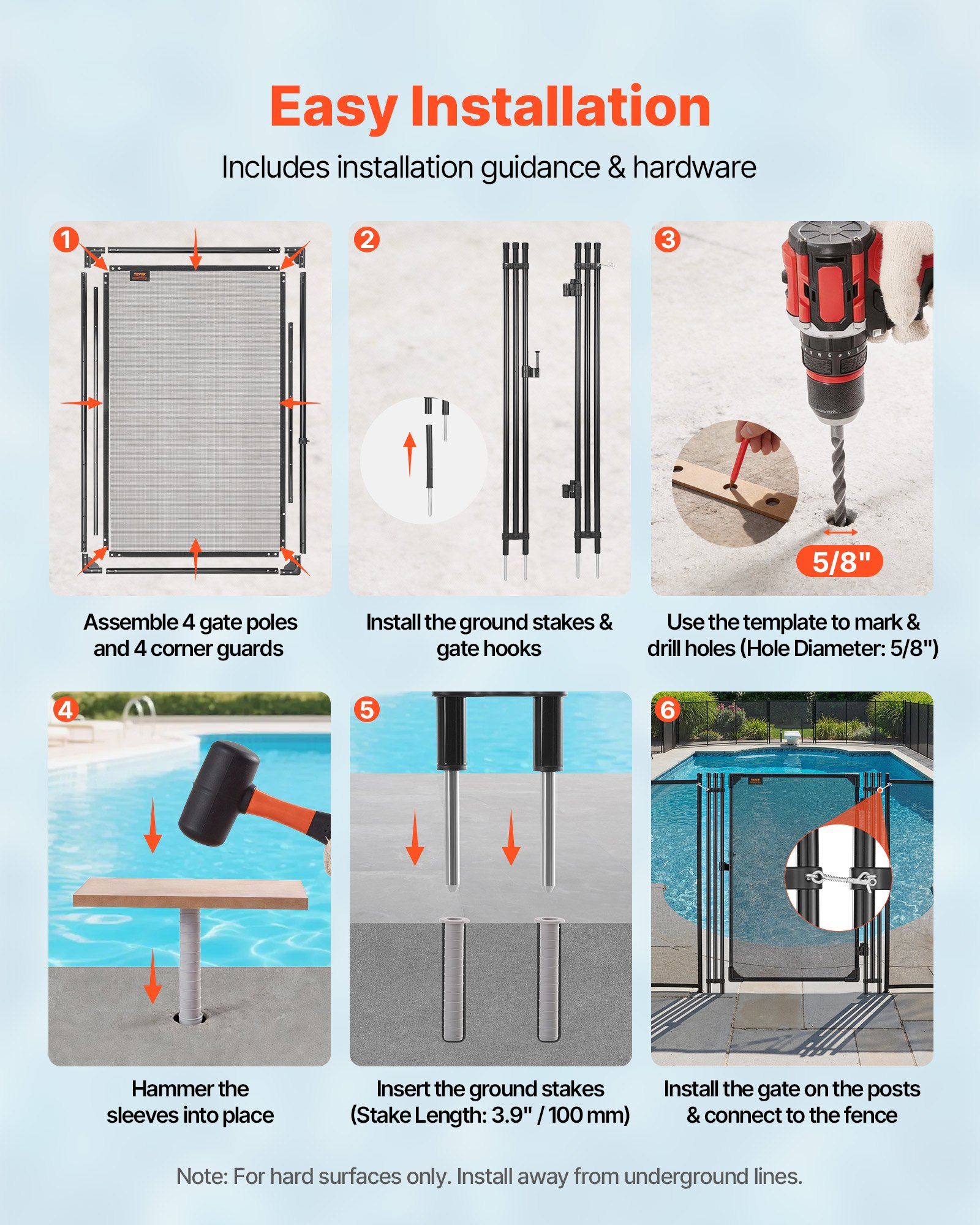 Easy Installation

Includes installation guidance & hardware

1

VEVOR

Assemble 4 gate poles and 4 corner guards

2

Install the ground stakes & gate hooks

3

5/8"

Use the template to mark & drill holes (Hole Diameter: 5/8")

4

Hammer the sleeves into place

5

Insert the ground stakes (Stake Length: 3.9" / 100 mm)

6

VEVOR

Install the gate on the posts & connect to the fence

Note: For hard surfaces only. Install away from underground lines.